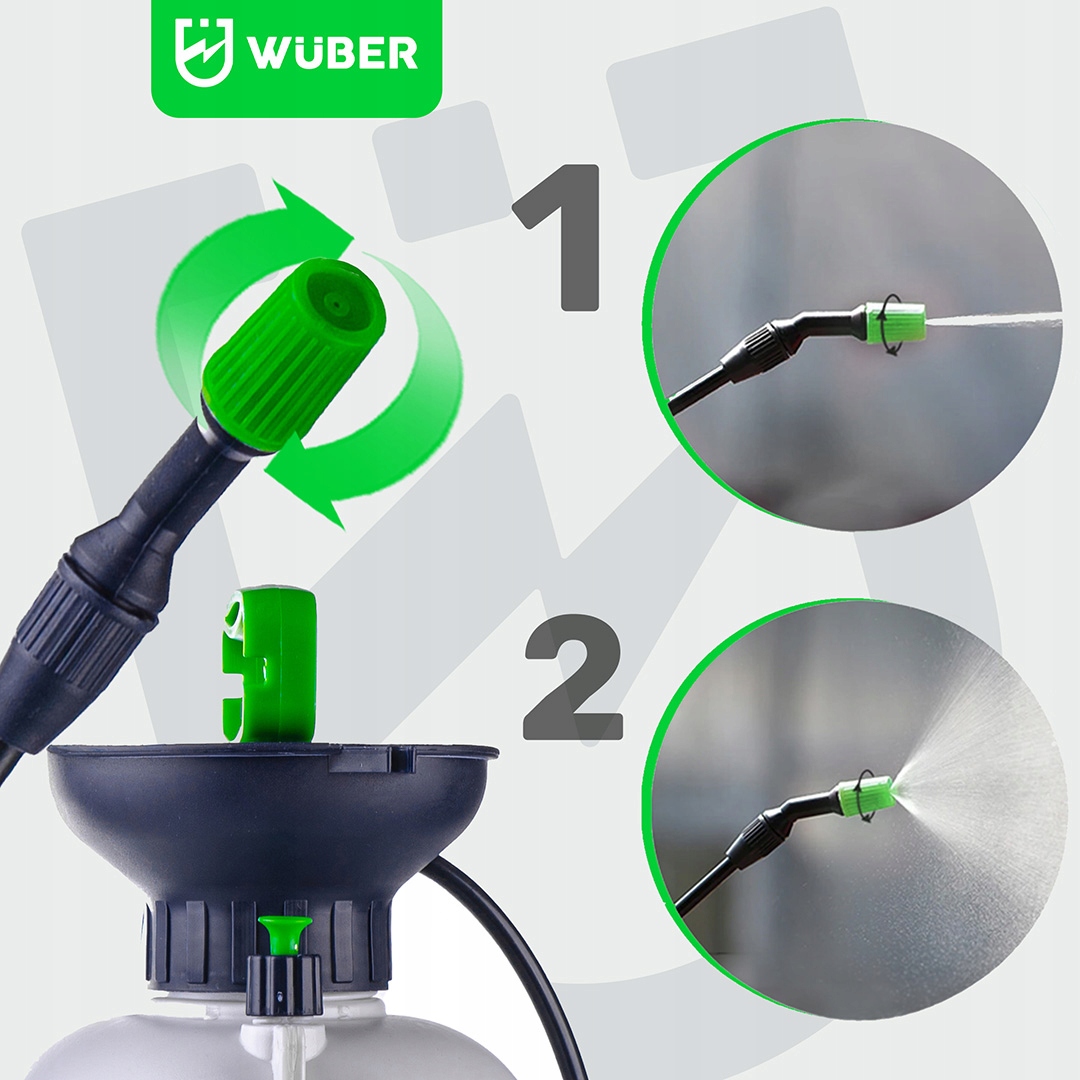 WÜBER

1

2