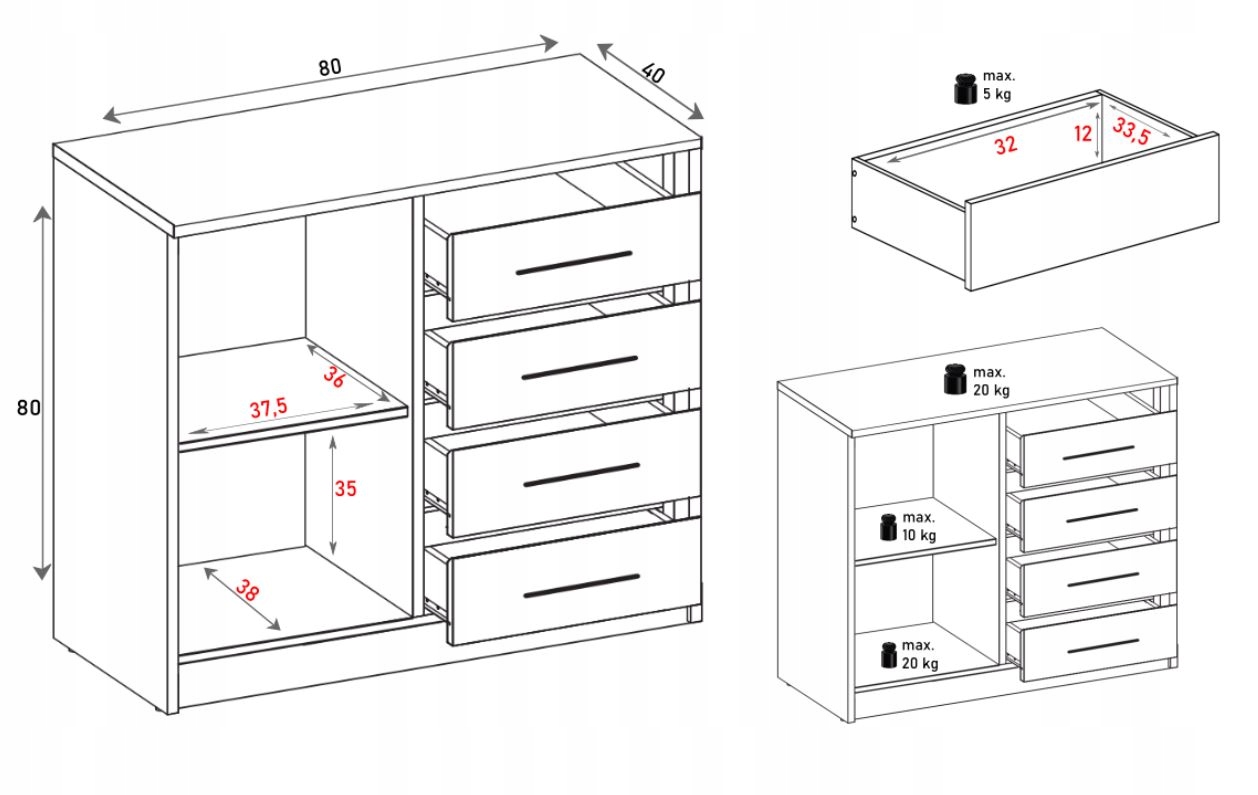 80

40

80

36

37,5

35

38

max.
5 kg

32

12

33,5

max.
20 kg

max.
10 kg

max.
20 kg