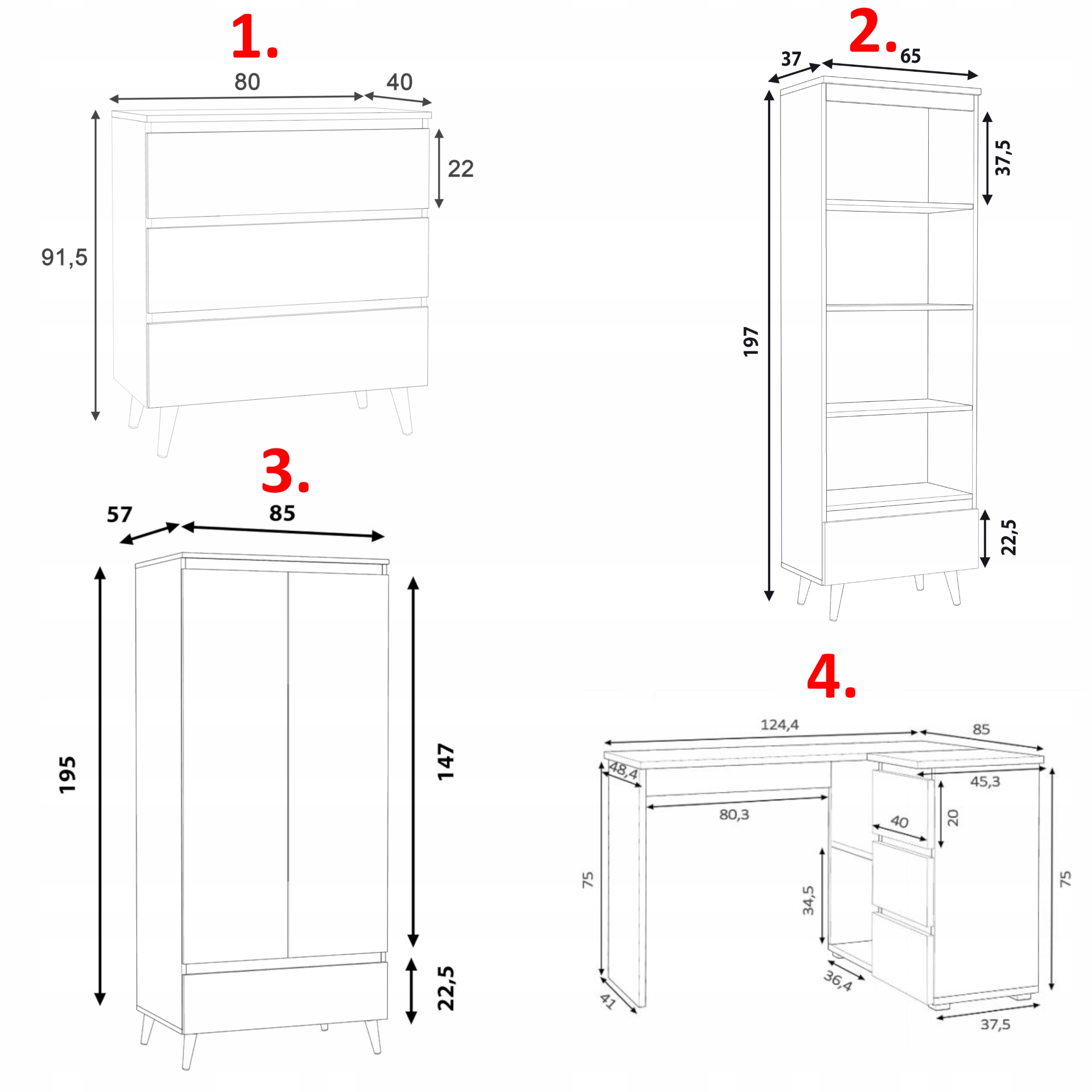 1.

80
40
22
91,5

2.

37
65
37,5
197
22,5

3.

57
85
195
147
22,5

4.

124,4
85
48,4
45,3
80,3
40
20
75
34,5
75
36,4
41
37,5