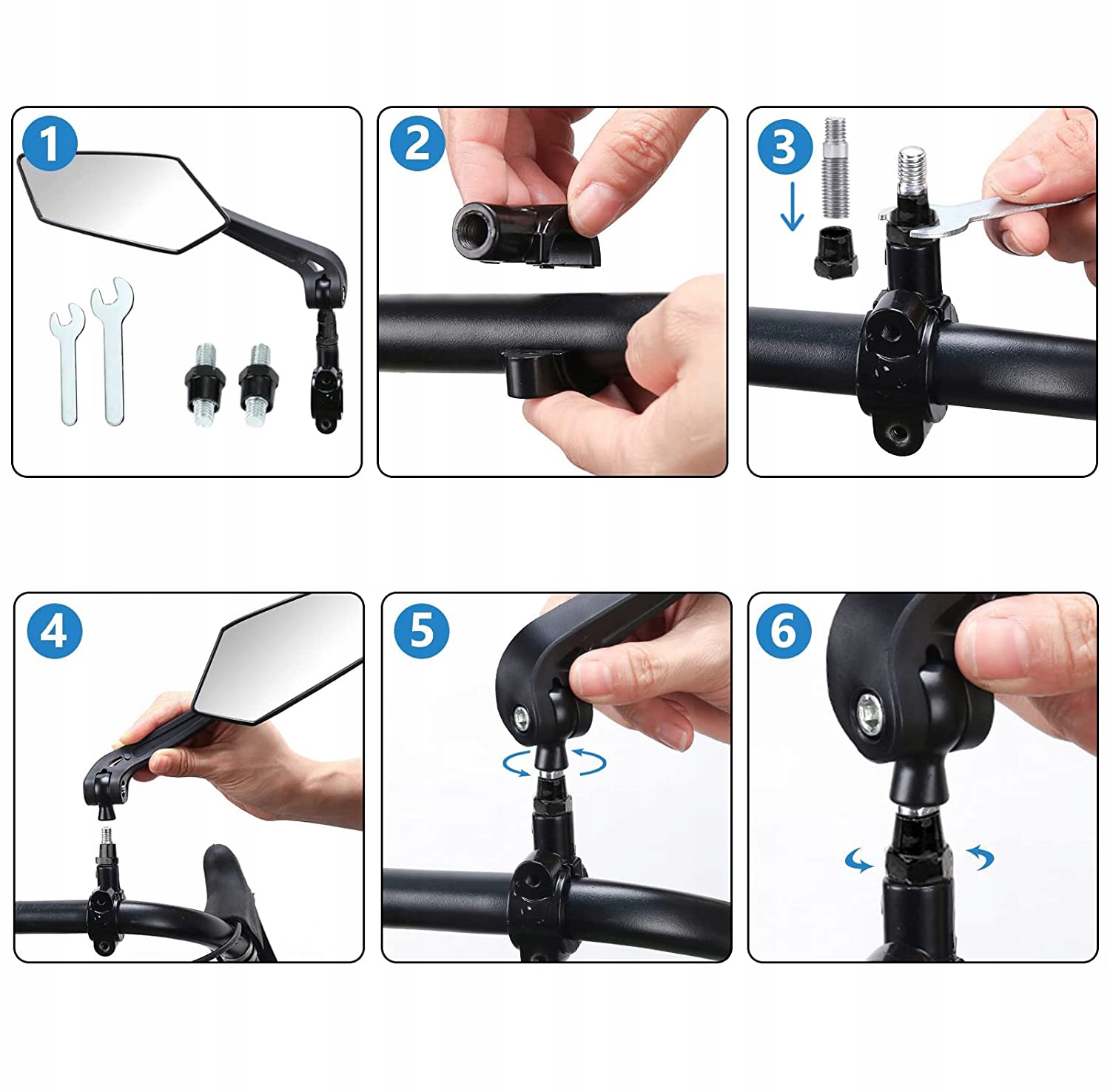 1

2

3

4

5

6