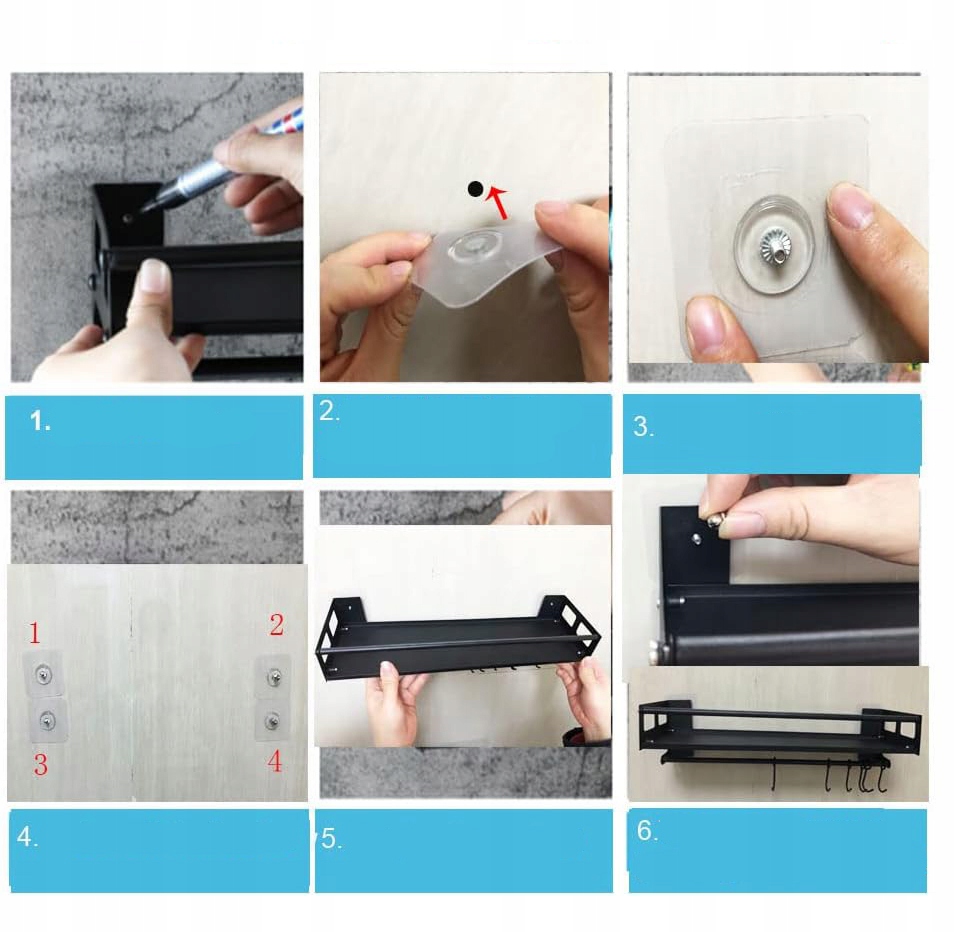 1.

2.

3.

1

2

3

4

4.

5.

6.