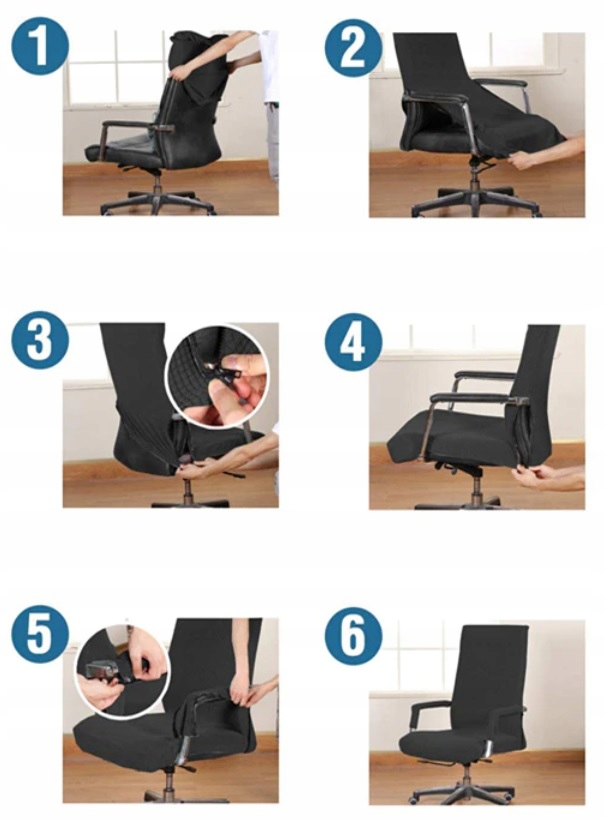 1
2
3
4
5
6