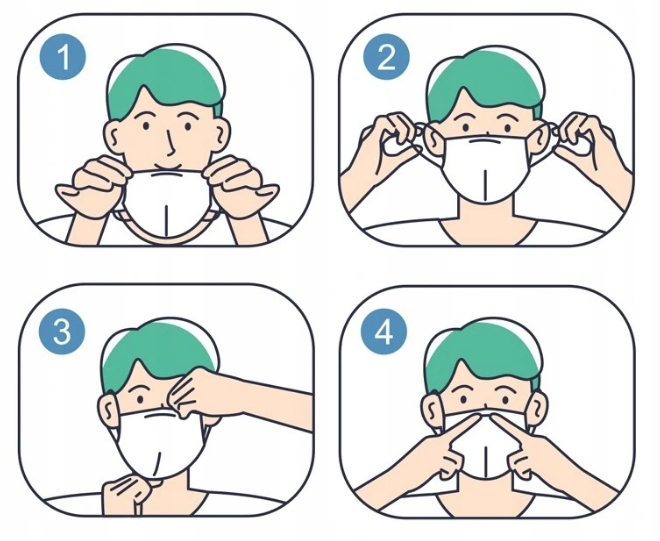 1

2

3

4