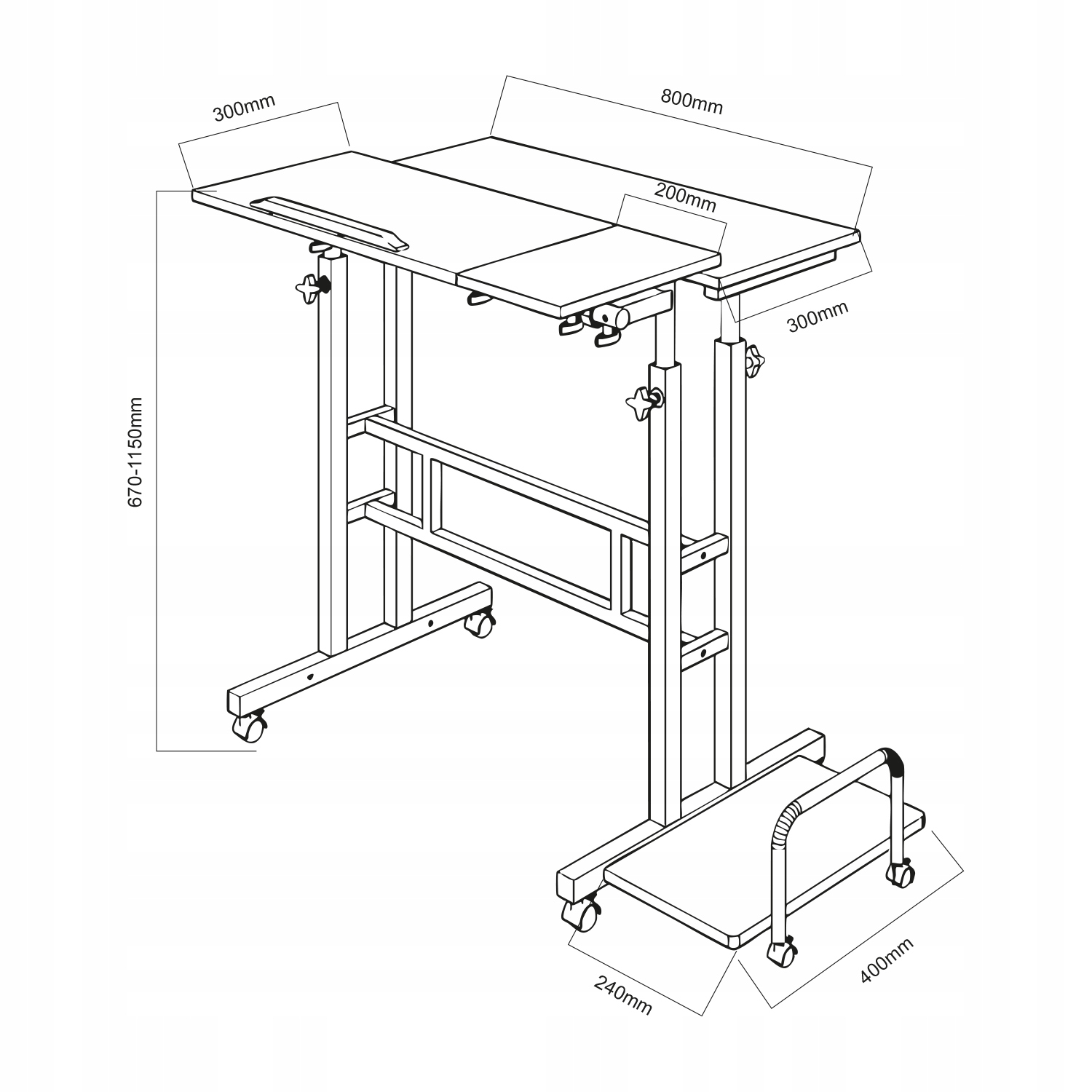 300mm
800mm
200mm
300mm
670-1150mm
240mm
400mm