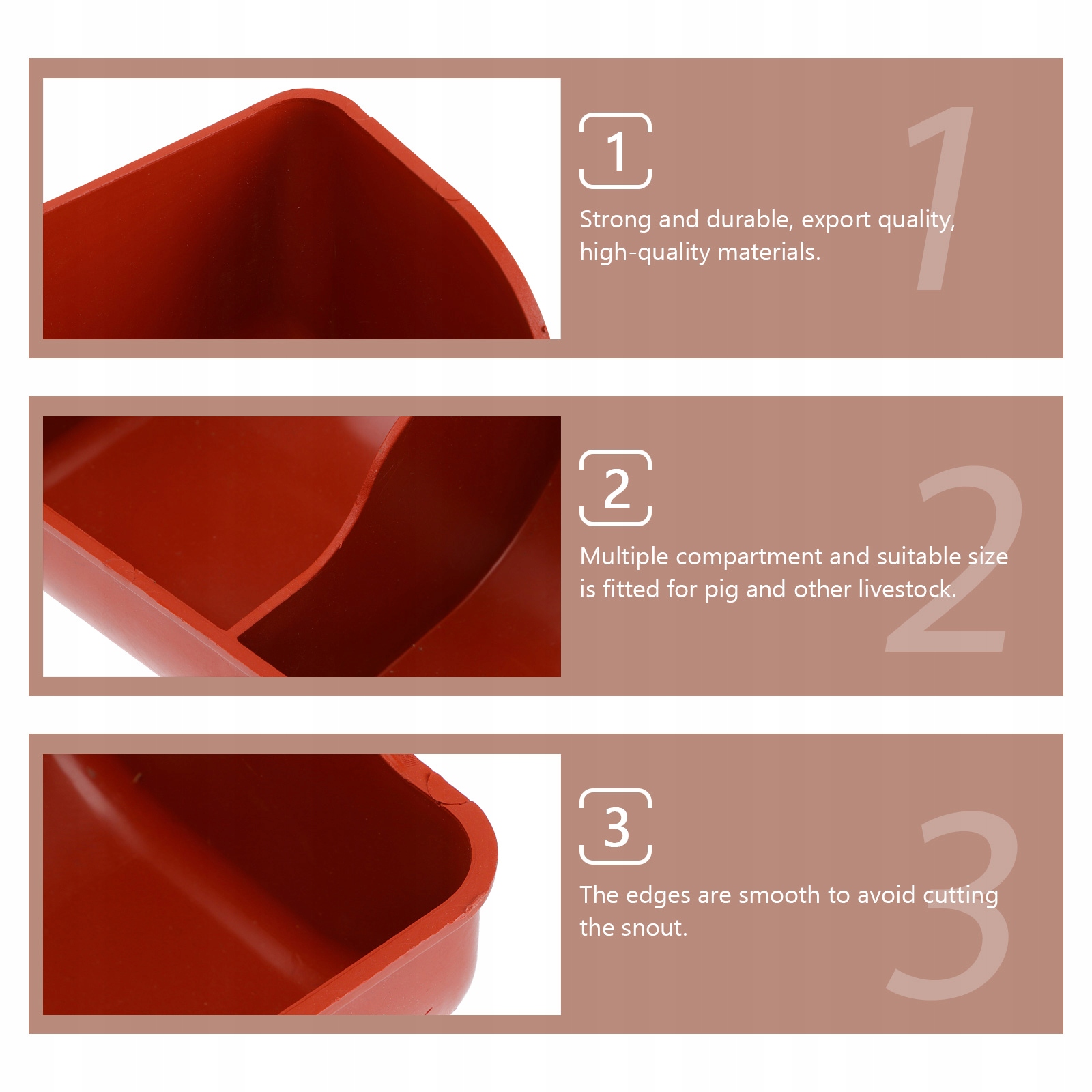 1

1

Strong and durable, export quality, high-quality materials.

2

2

Multiple compartment and suitable size is fitted for pig and other livestock.

3

3

The edges are smooth to avoid cutting the snout.