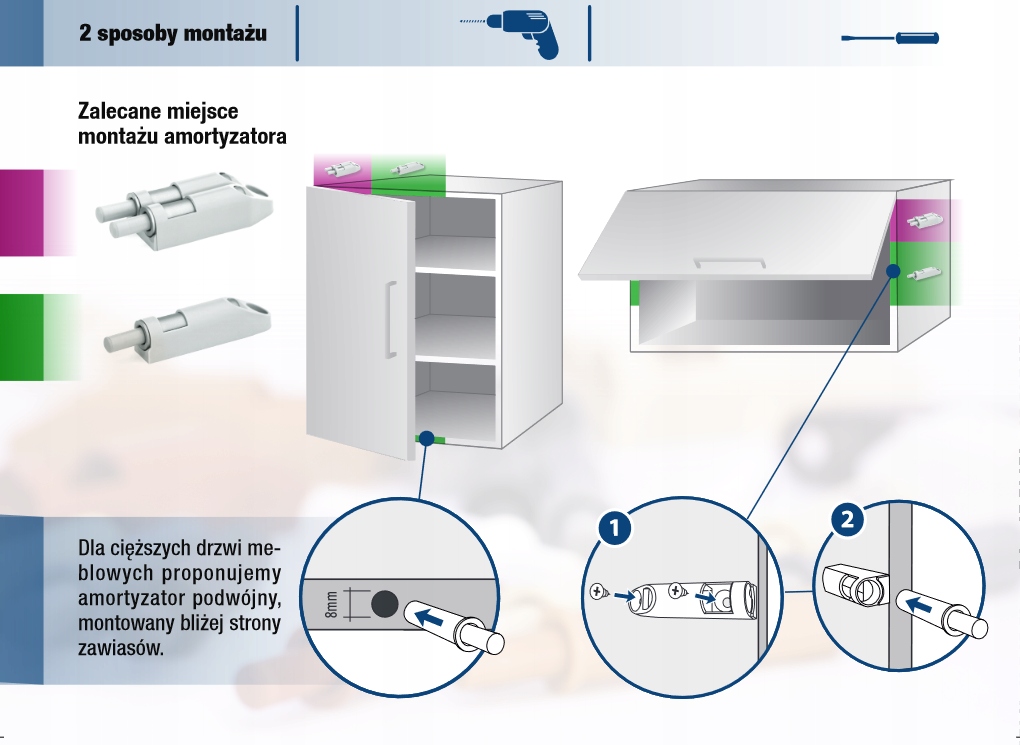 2 sposoby montażu

Zalecane miejsce montażu amortyzatora

Dla cięższych drzwi meblowych proponujemy amortyzator podwójny, montowany bliżej strony zawiasów.

8mm

1

2