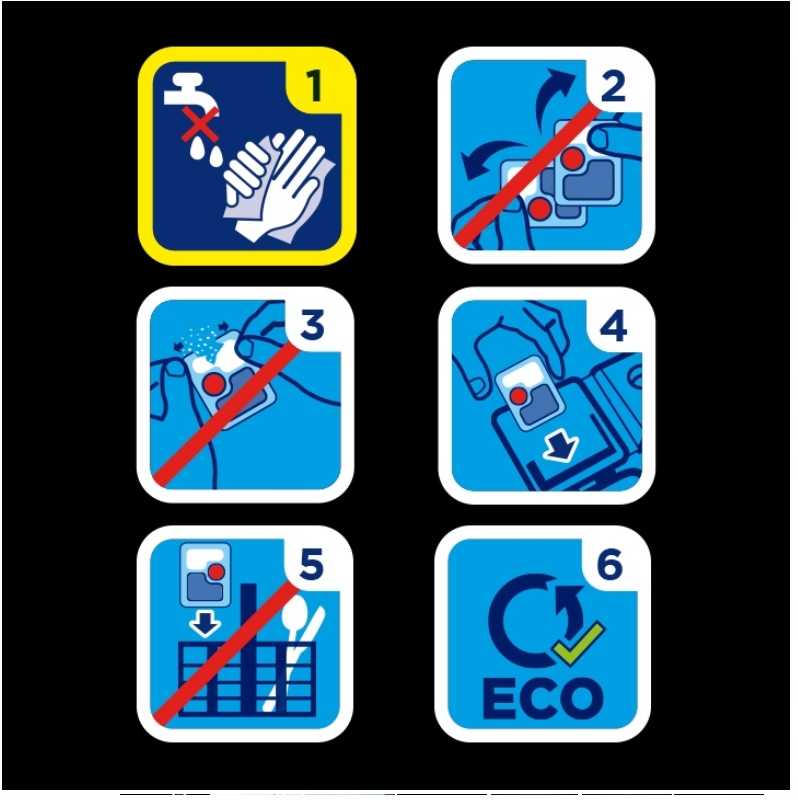 1

2

3

4

5

6

ECO