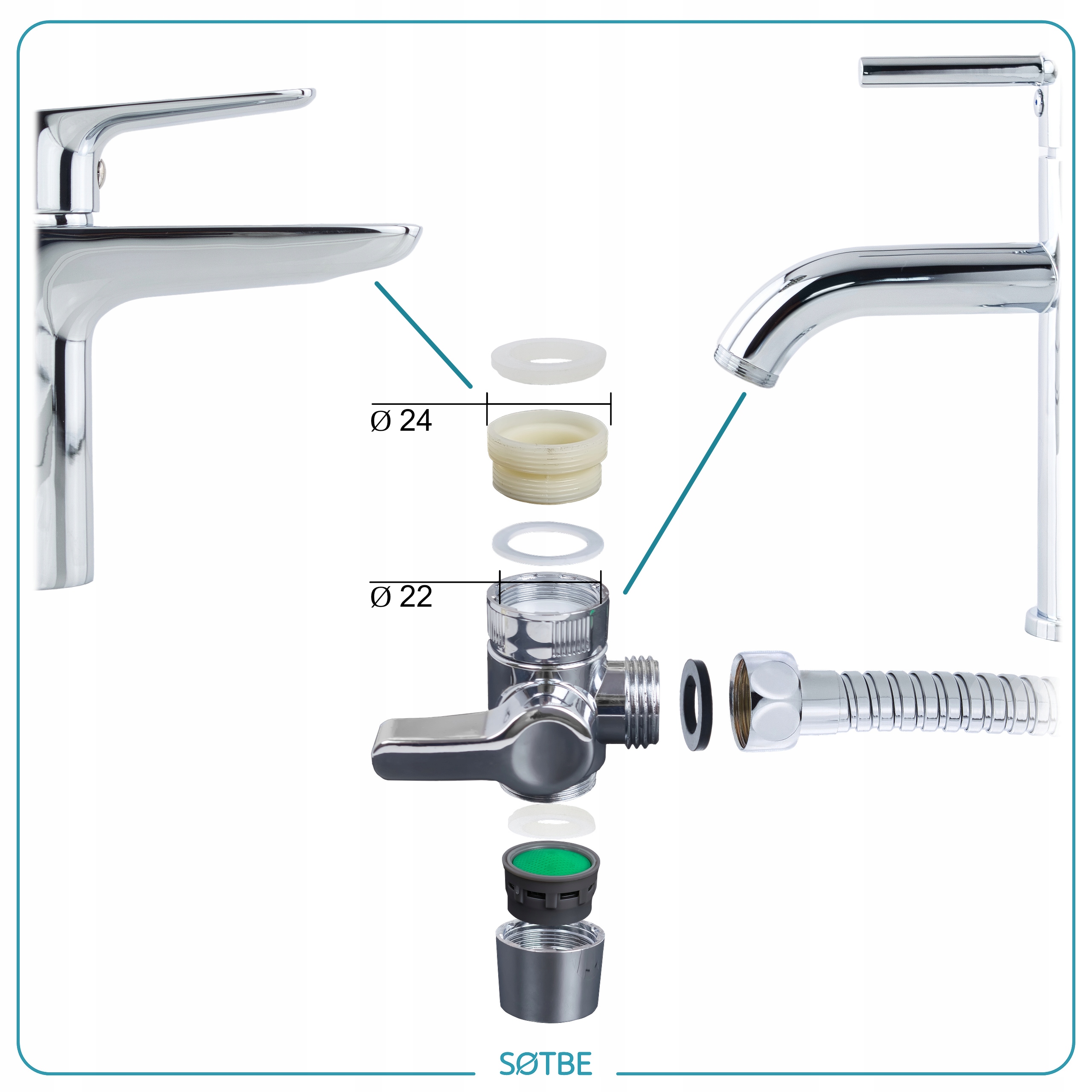 Ø 24

Ø 22

SØTBE