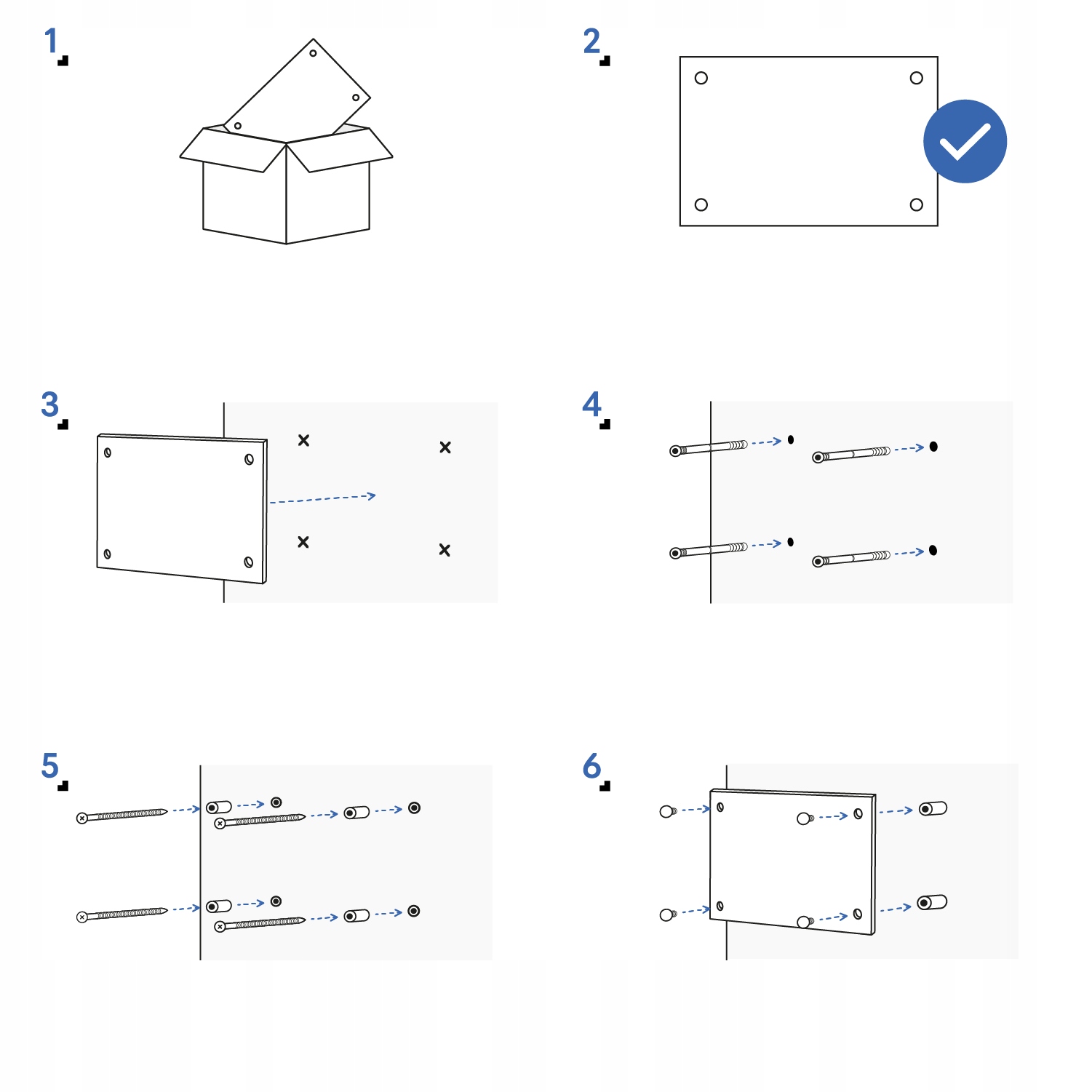 1

2

3

4

5

6