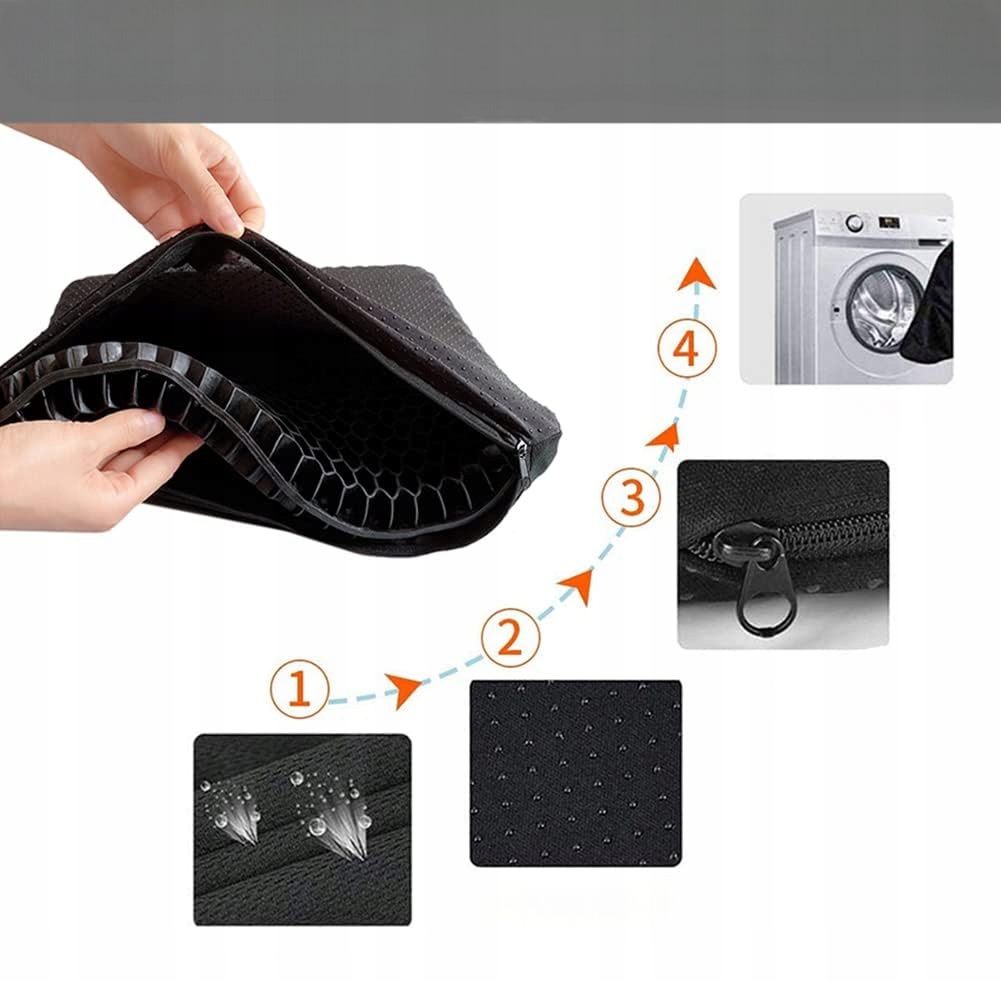 1
2
3
4