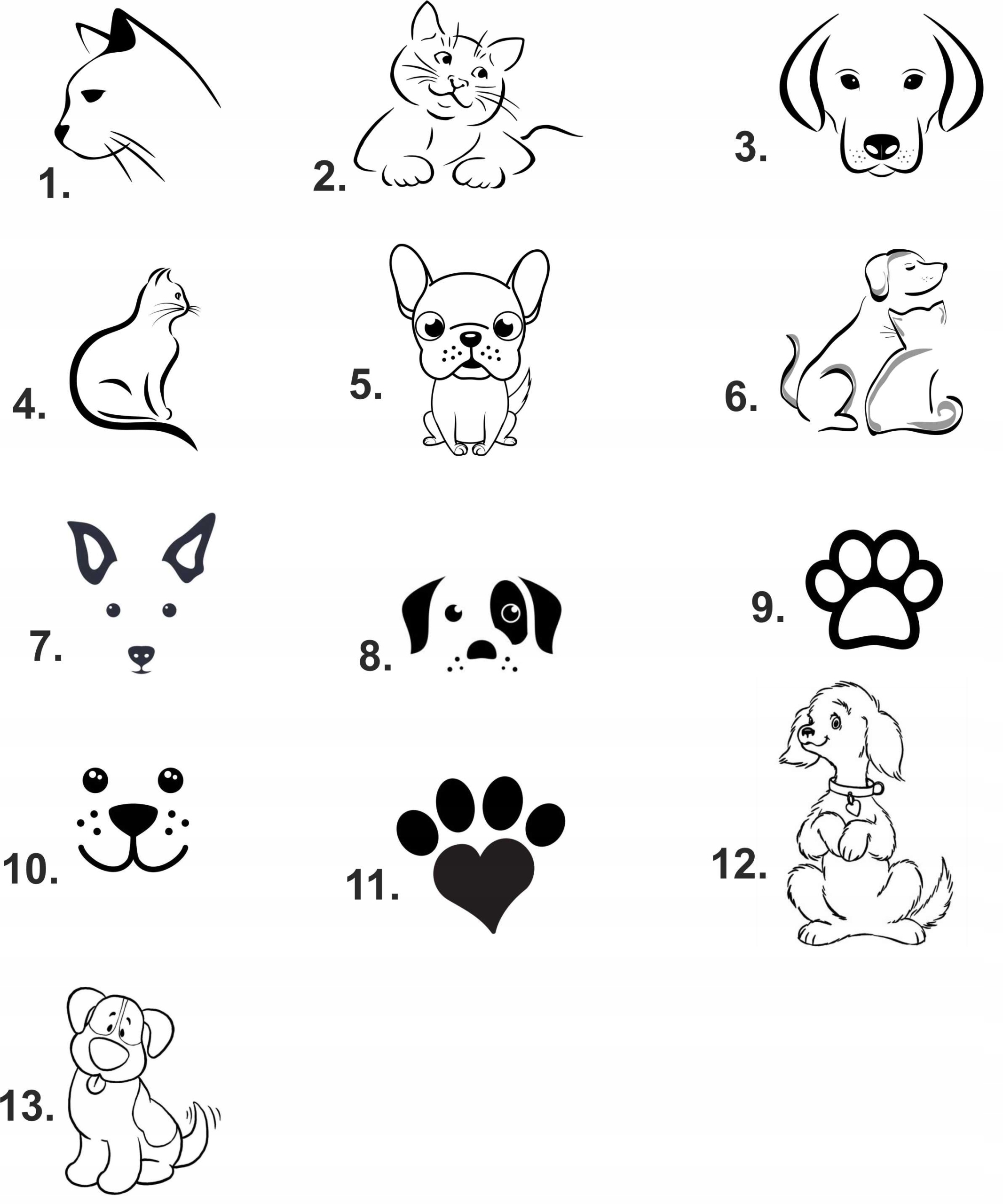 1.

2.

3.

4.

5.

6.

7.

8.

9.

10.

11.

12.

13.