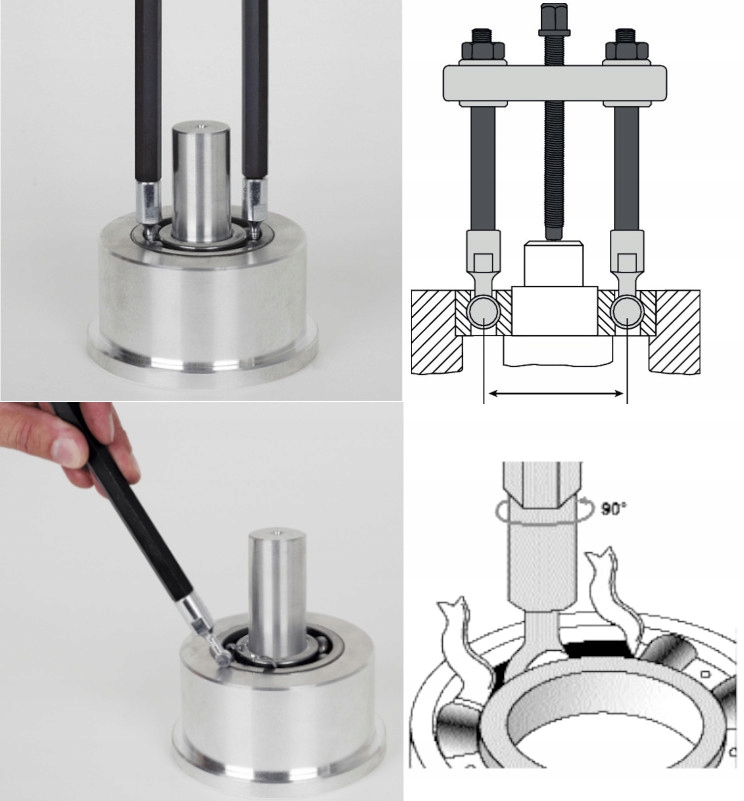 90°