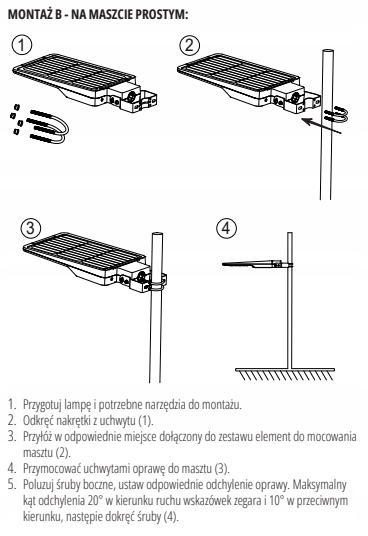 MONTAŻ B - NA MASZCIE PROSTYM:

1

2

3

4

1. Przygotuj lampę i potrzebne narzędzia do montażu.
2. Odkręć nakrętki z uchwytu (1).
3. Przyłóż w odpowiednie miejsce dołączony do zestawu element do mocowania masztu (2).
4. Przymocować uchwytami oprawę do masztu (3).
5. Poluzuj śruby boczne, ustaw odpowiednie odchylenie oprawy. Maksymalny kąt odchylenia 20° w kierunku ruchu wskazówek zegara i 10° w przeciwnym kierunku, następie dokręć śruby (4).