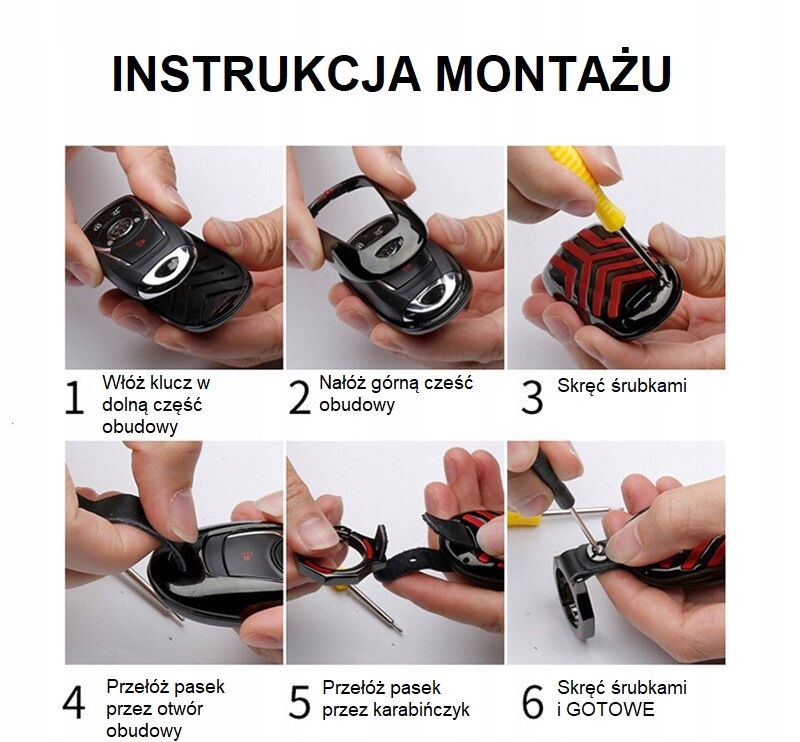 INSTRUKCJA MONTAŻU

1 Włóż klucz w dolną część obudowy

2 Nałóż górną cześć obudowy

3 Skręć śrubkami

4 Przełóż pasek przez otwór obudowy

5 Przełóż pasek przez karabińczyk

6 Skręć śrubkami i GOTOWE