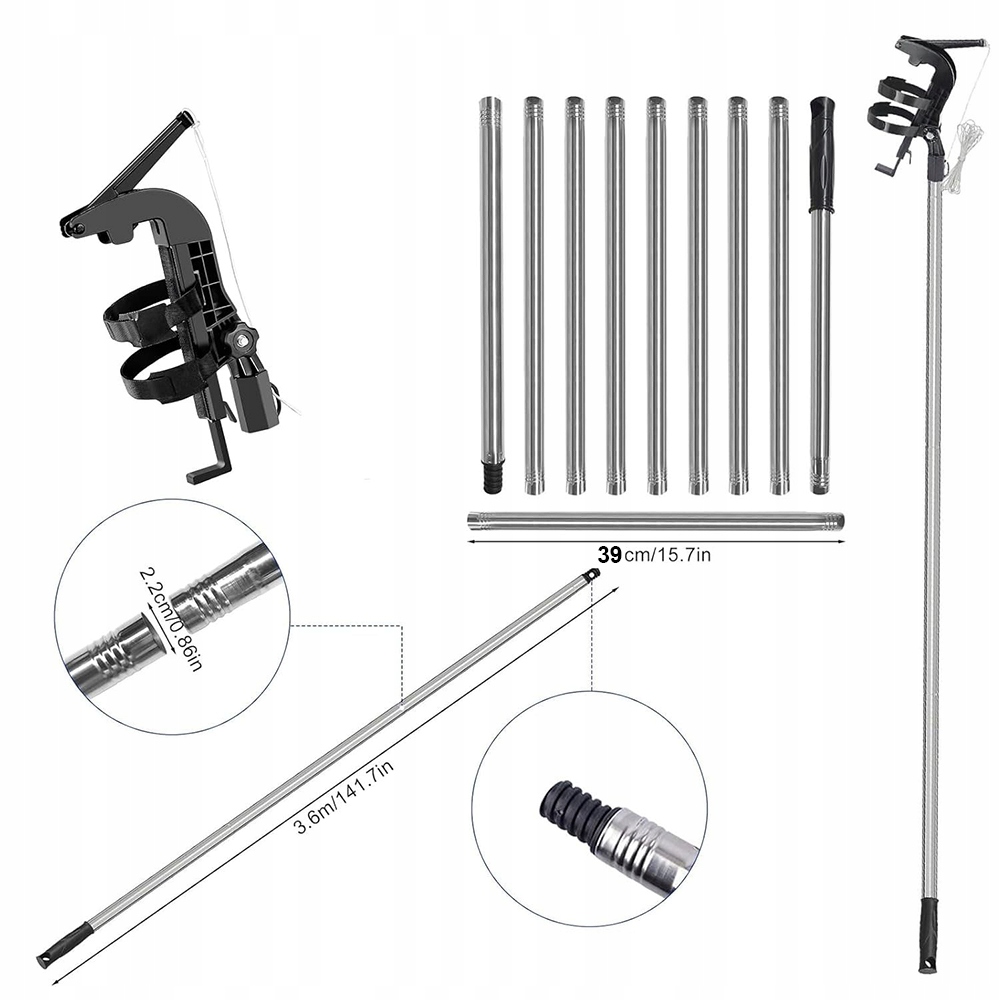 39cm/15.7in

2.2cm/0.86in

3.6m/141.7in