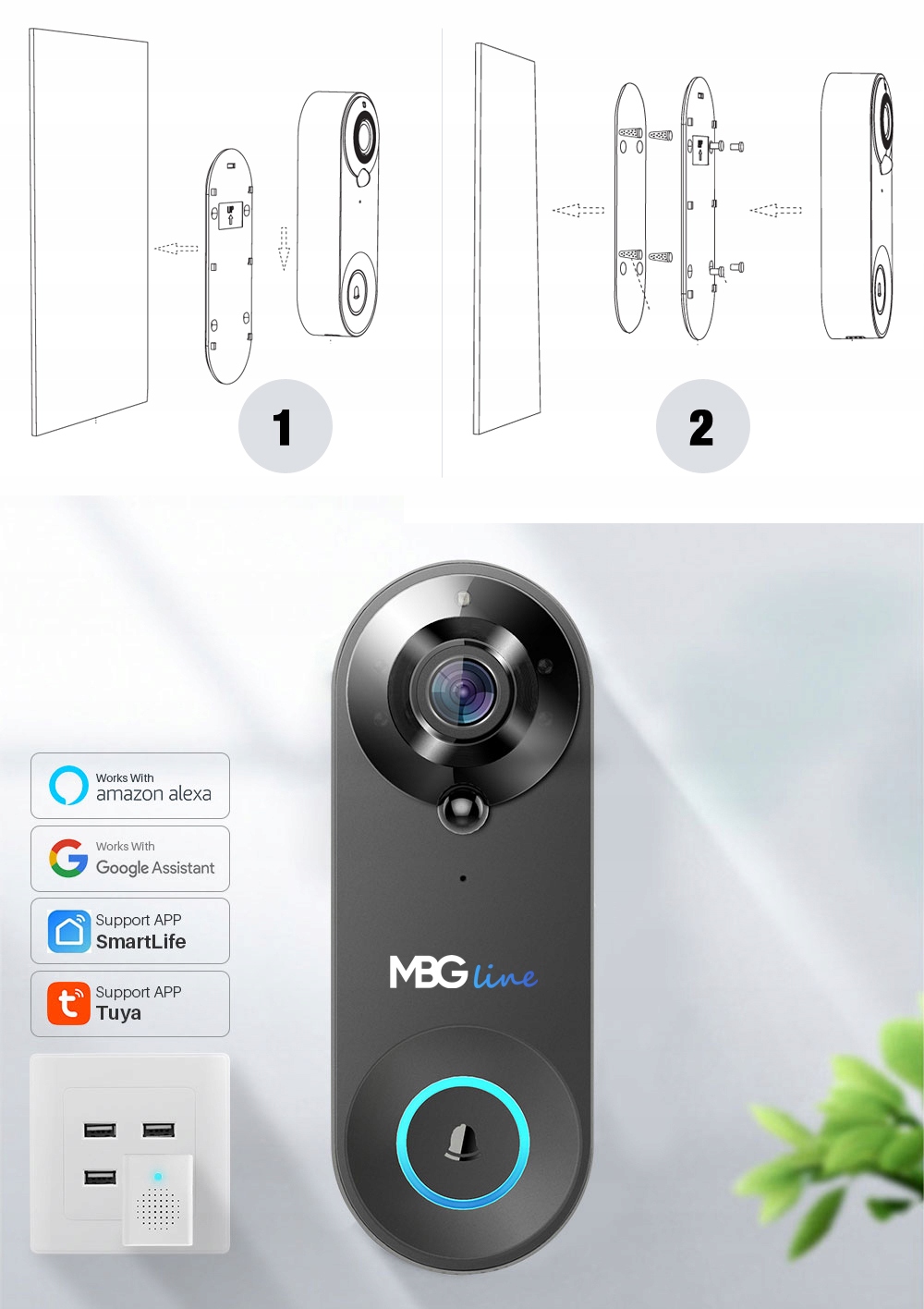 1

2

Works With
amazon alexa

Works With
Google Assistant

Support APP
SmartLife

Support APP
Tuya

MBG line