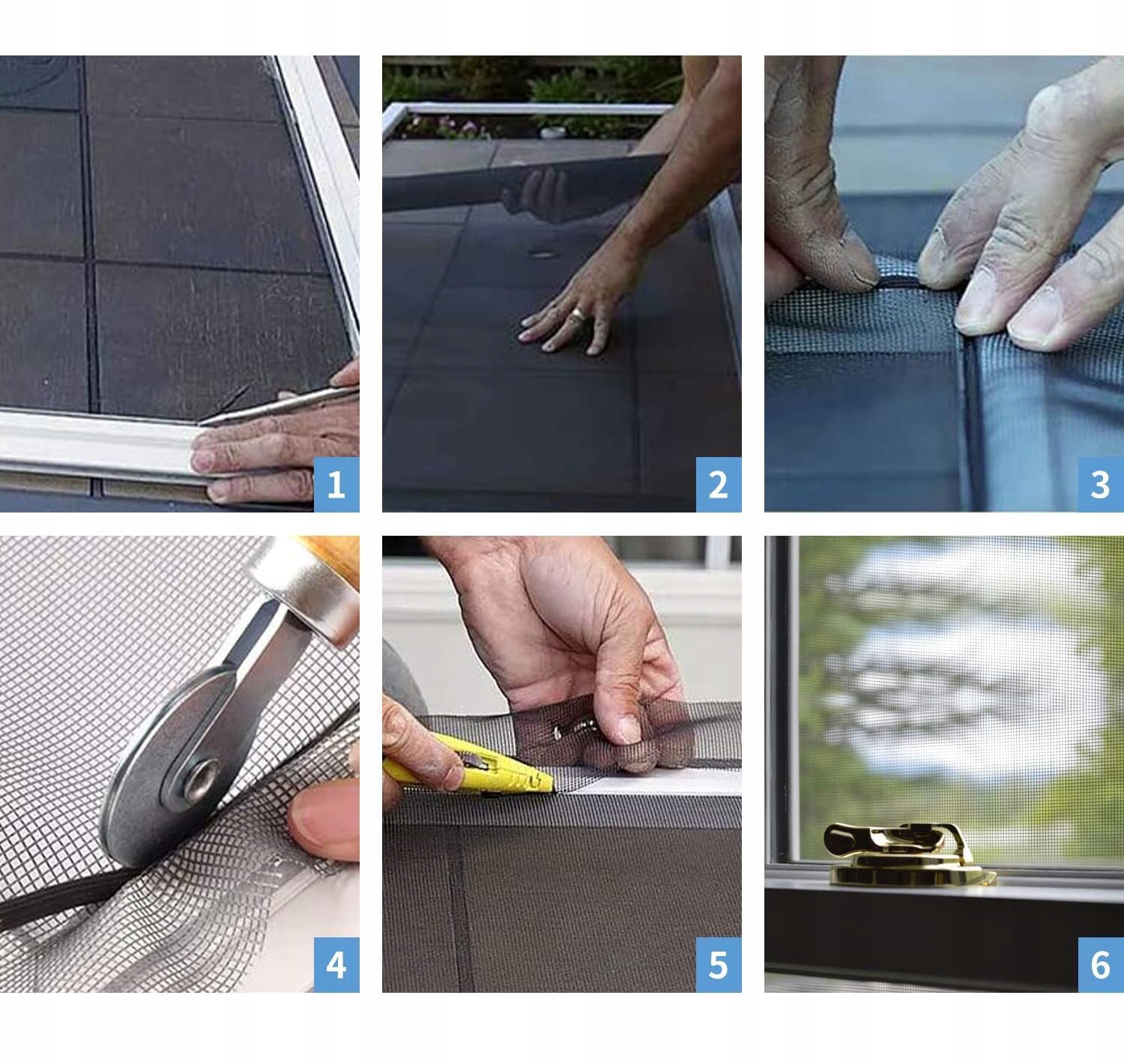 1

2

3

4

5

6