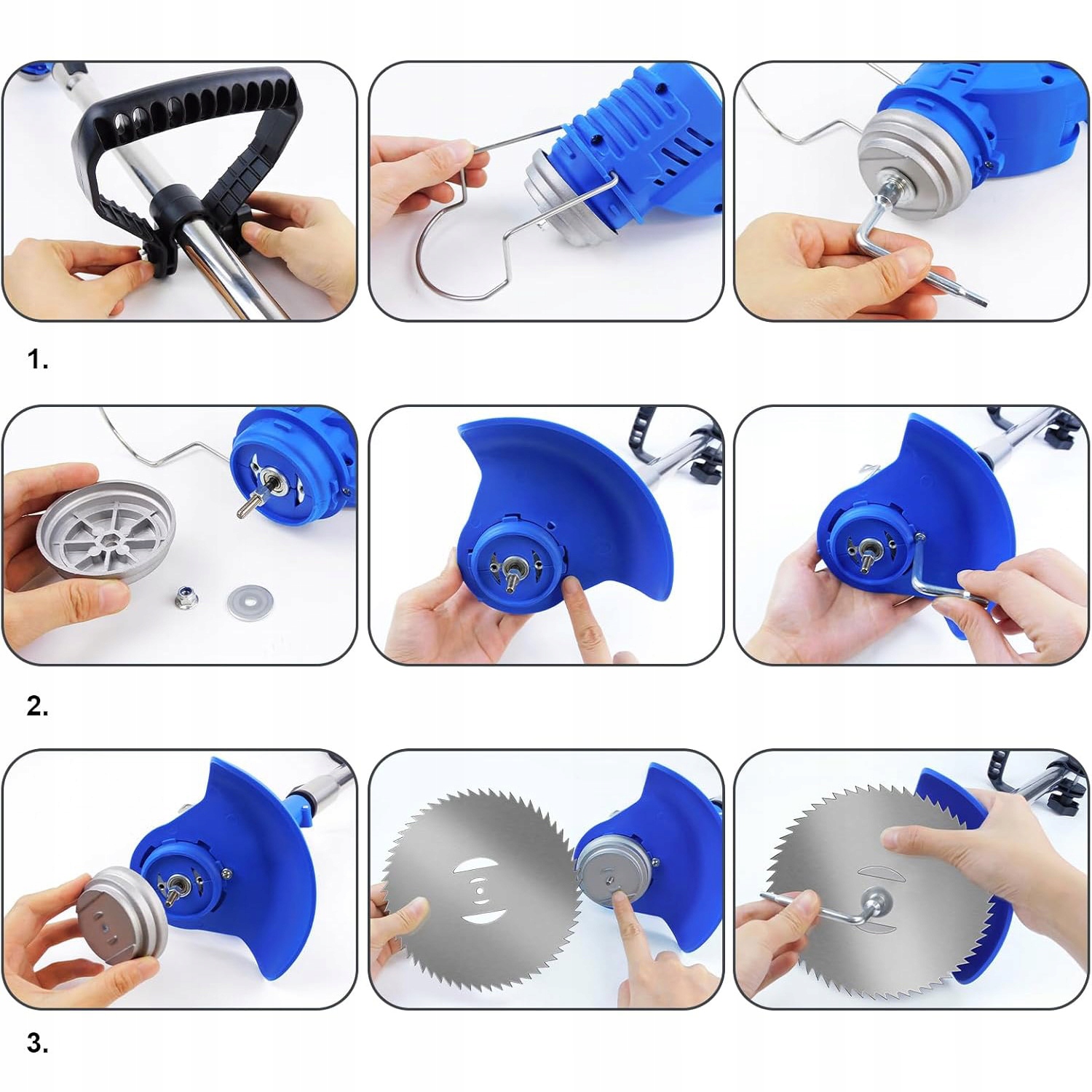 1.

2.

3.