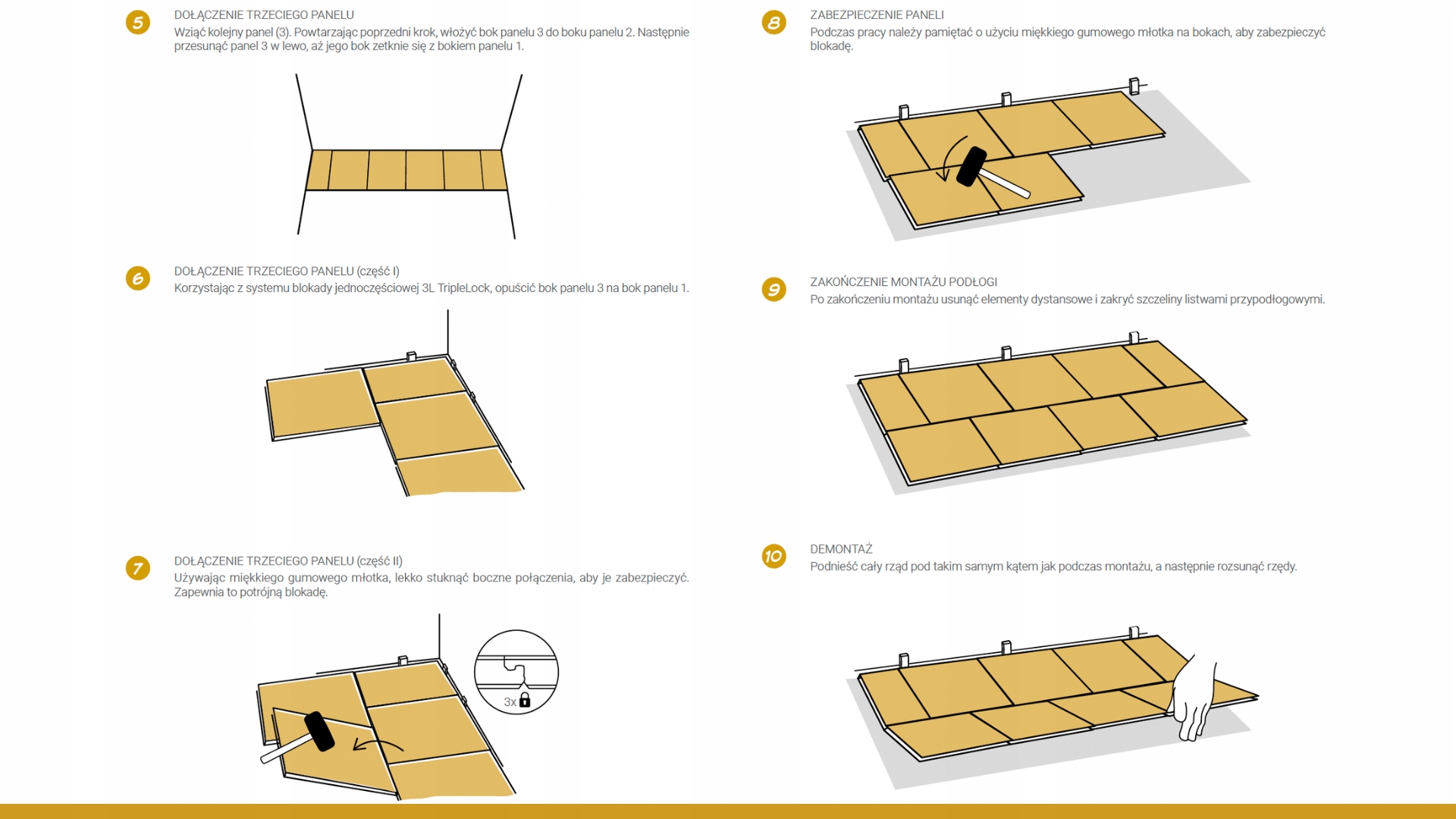 5
DOŁĄCZENIE TRZECIEGO PANELU
Wziąć kolejny panel (3). Powtarzając poprzedni krok, włożyć bok panelu 3 do boku panelu 2. Następnie przesunąć panel 3 w lewo, aż jego bok zetknie się z bokiem panelu 1.

6
DOŁĄCZENIE TRZECIEGO PANELU (część I)
Korzystając z systemu blokady jednoczęściowej 3L TripleLock, opuścić bok panelu 3 na bok panelu 1.

7
DOŁĄCZENIE TRZECIEGO PANELU (część II)
Używając miękkiego gumowego młotka, lekko stuknąć boczne połączenia, aby je zabezpieczyć. Zapewnia to potrójną blokadę.

3x

8
ZABEZPIECZENIE PANELI
Podczas pracy należy pamiętać o użyciu miękkiego gumowego młotka na bokach, aby zabezpieczyć blokadę.

9
ZAKOŃCZENIE MONTAŻU PODŁOGI
Po zakończeniu montażu usunąć elementy dystansowe i zakryć szczeliny listwami przypodłogowymi.

10
DEMONTAŻ
Podnieść cały rząd pod takim samym kątem jak podczas montażu, a następnie rozsunąć rzędy.