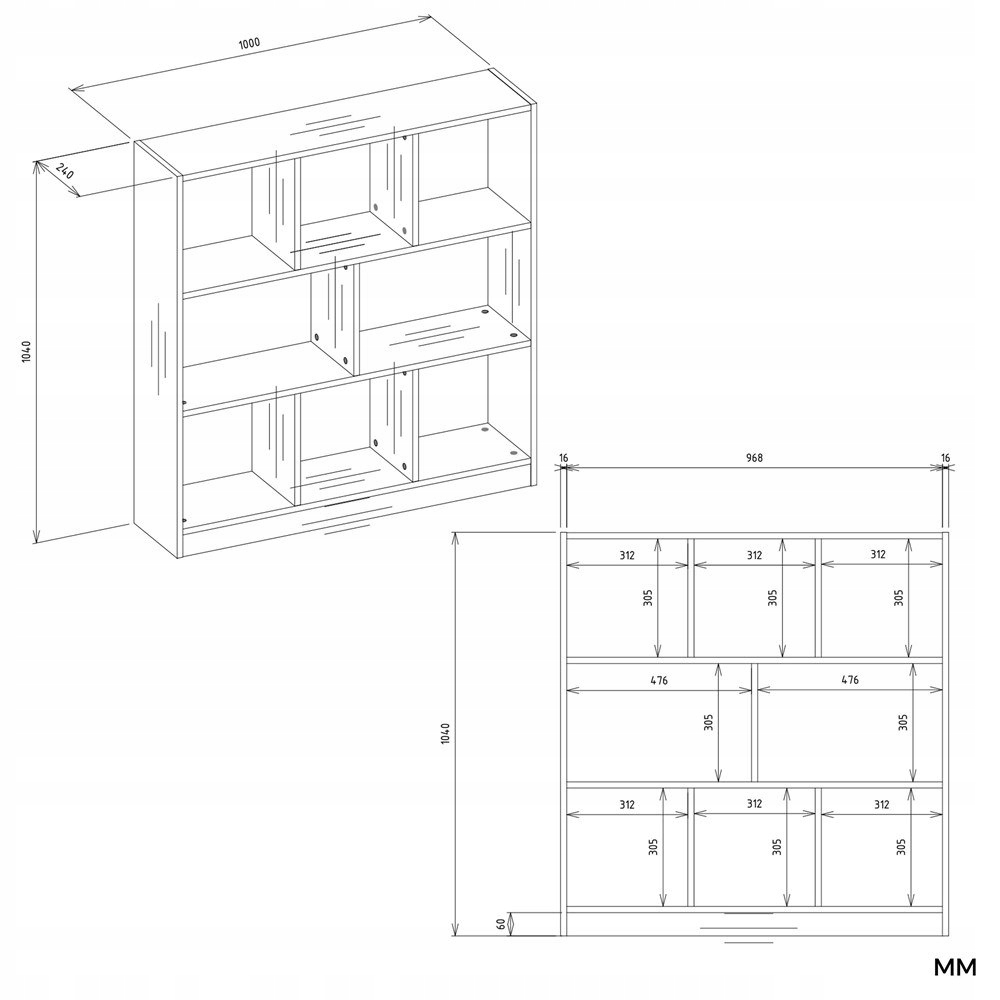 1000
240
1040
16
968
16
312
312
312
305
305
305
476
476
305
305
1040
312
312
312
305
305
305
60
MM