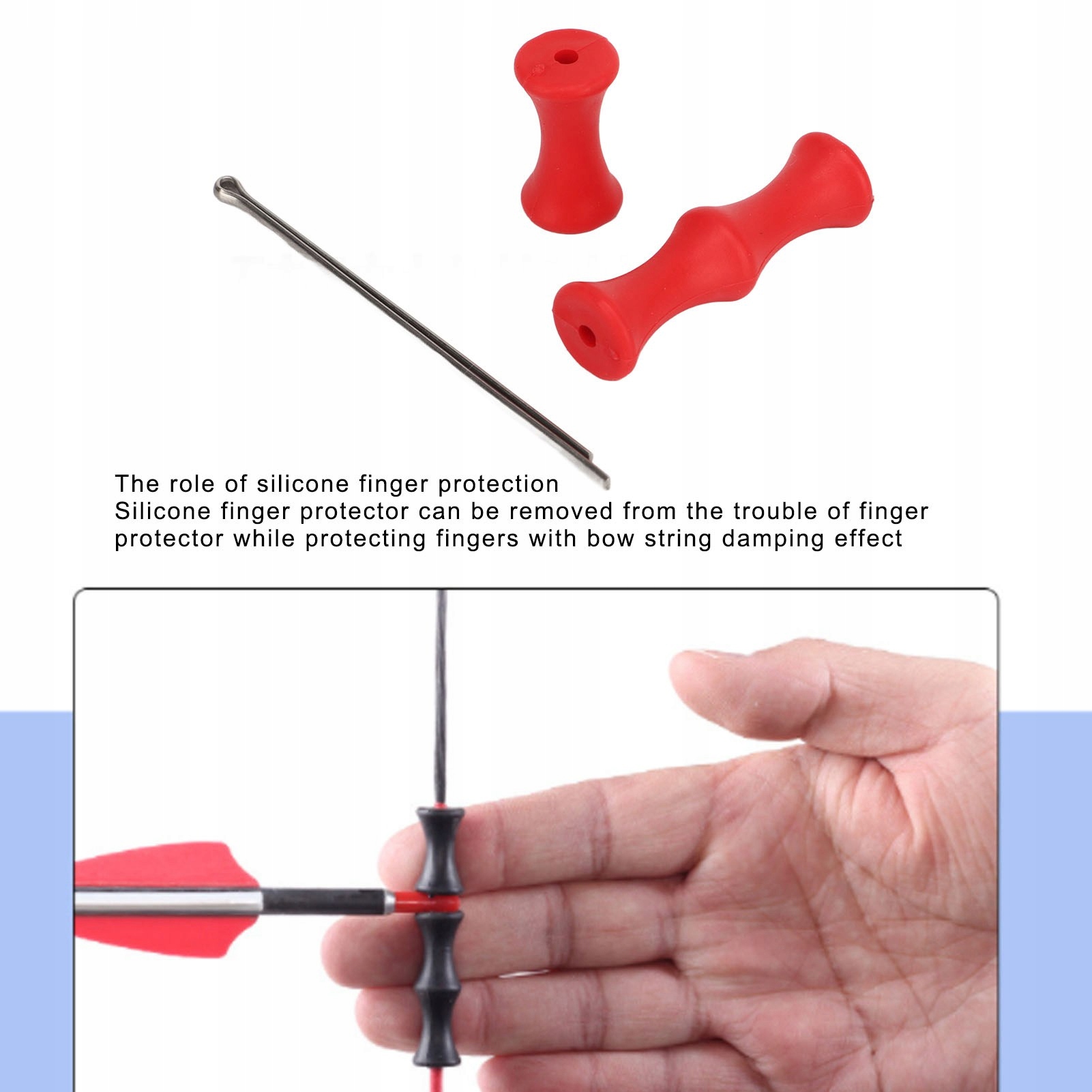 The role of silicone finger protection
Silicone finger protector can be removed from the trouble of finger protector while protecting fingers with bow string damping effect