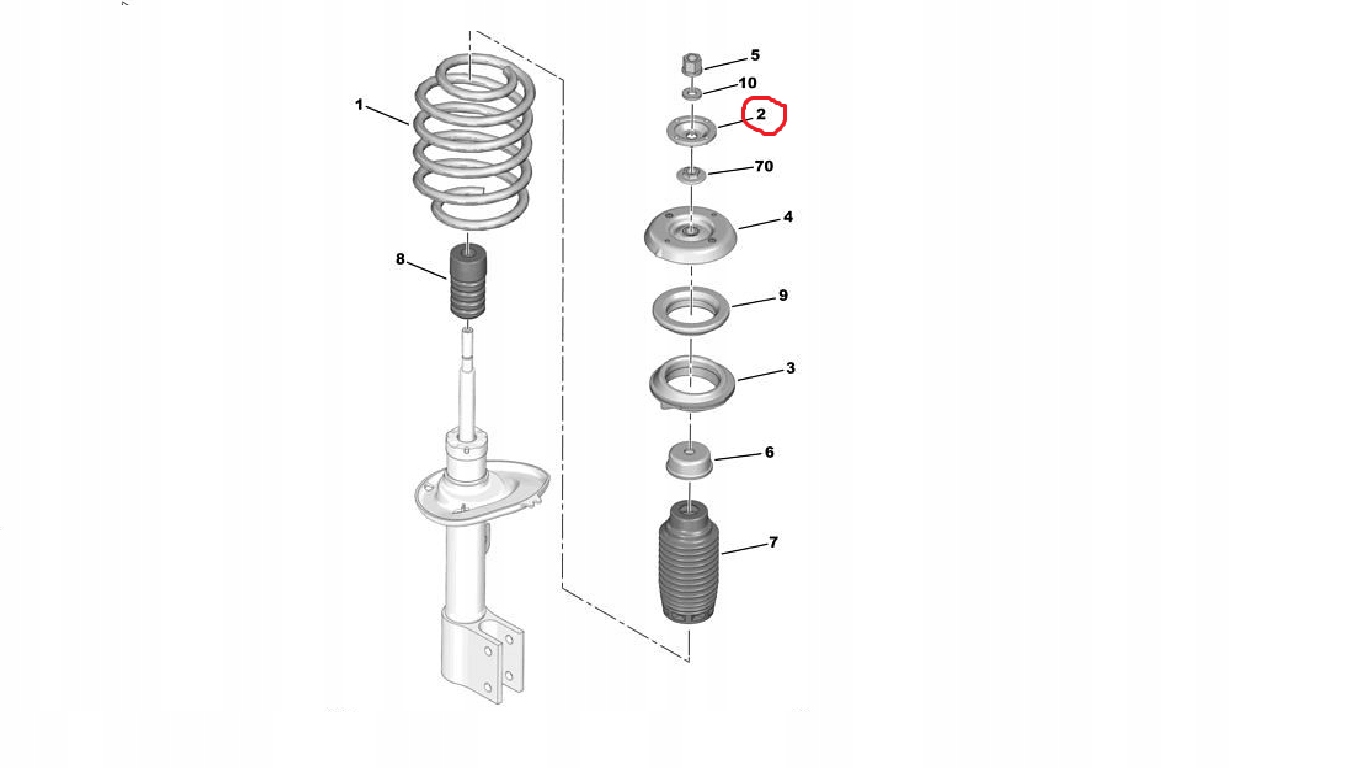 1
8
5
10
2
70
4
9
3
6
7