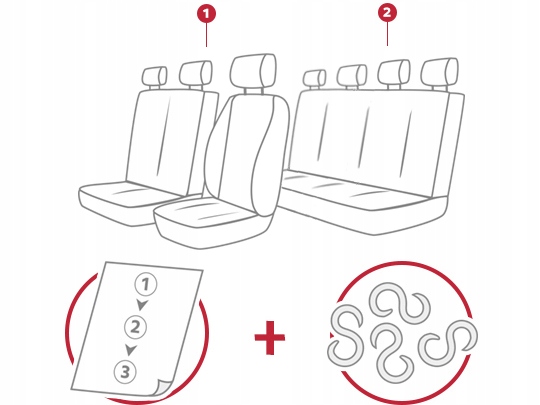 1
2
1
2
3
+