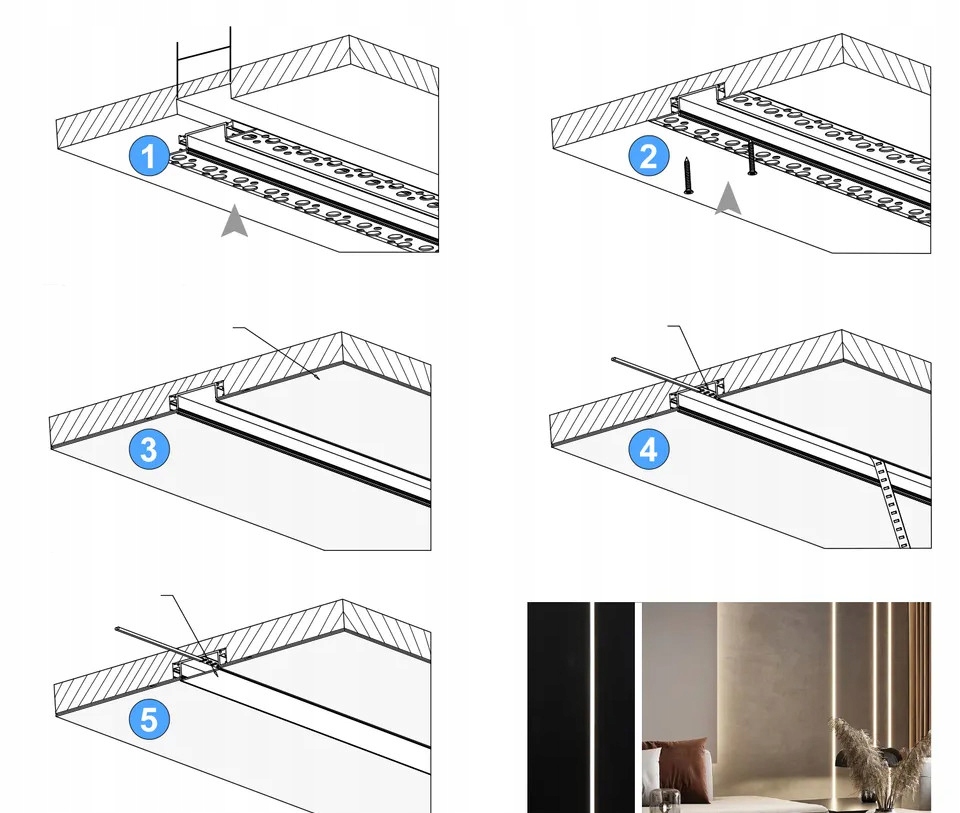 1
2
3
4
5