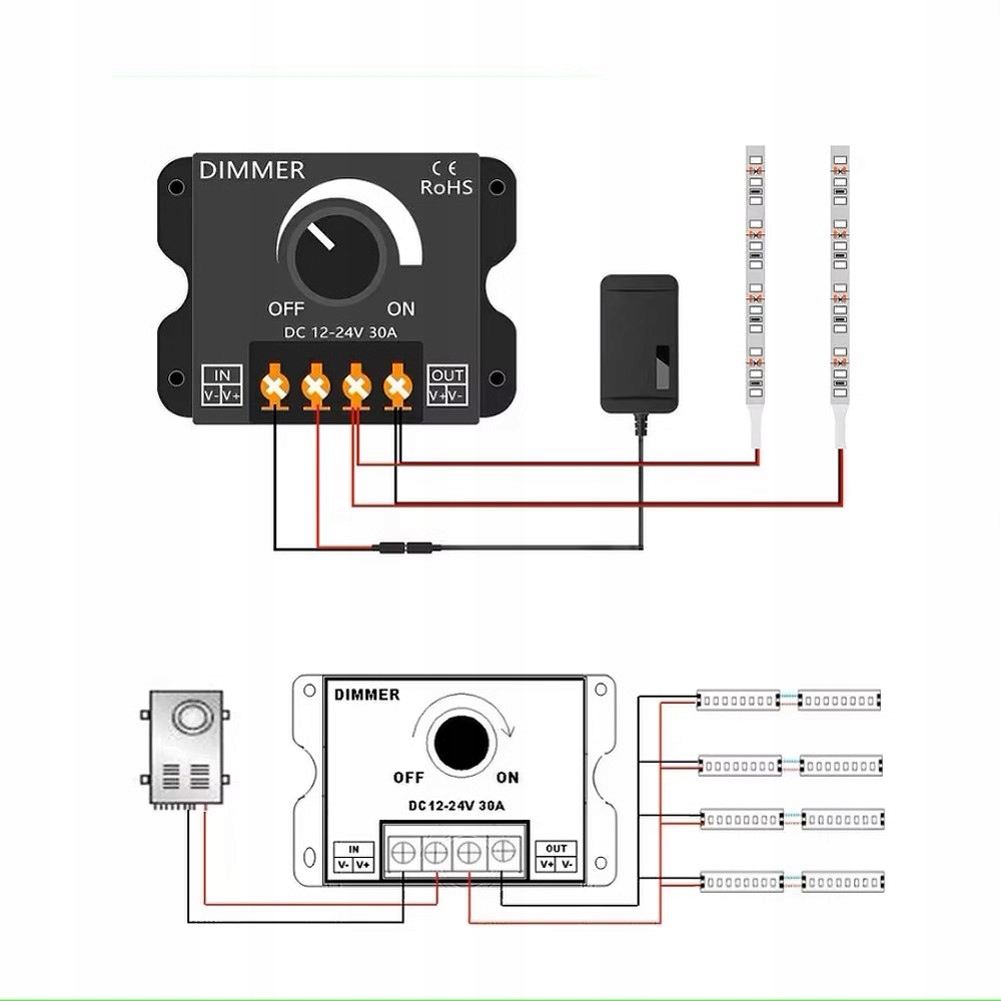 DIMMER
CE
RoHS
OFF
ON
DC 12-24V 30A
IN
V- V+
OUT
V+ V-

DIMMER
OFF
ON
DC12-24V 30A
IN
V- V+
OUT
V+ V-