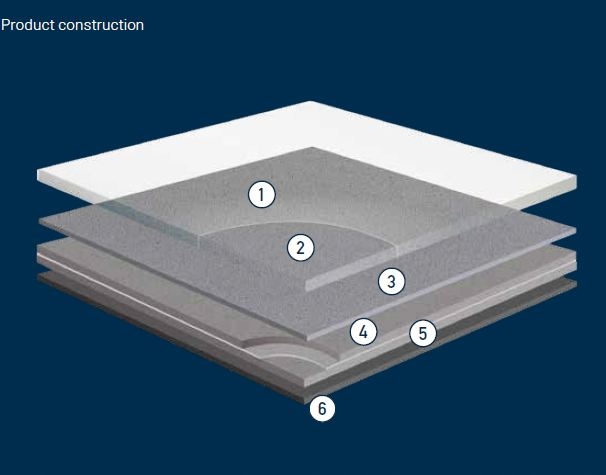 Product construction

1

2

3

4

5

6