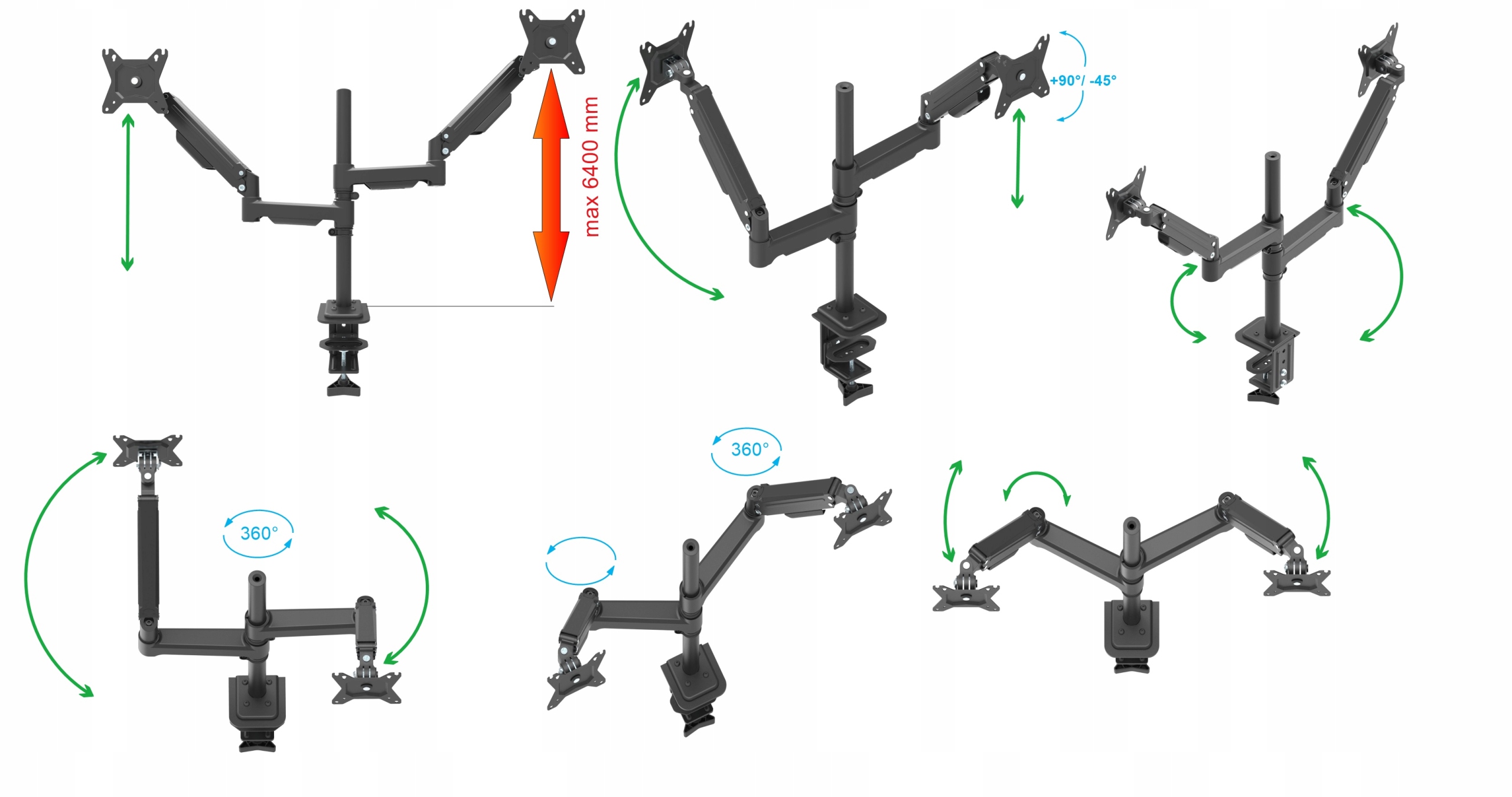 max 6400 mm

+90°/ -45°

360°

360°