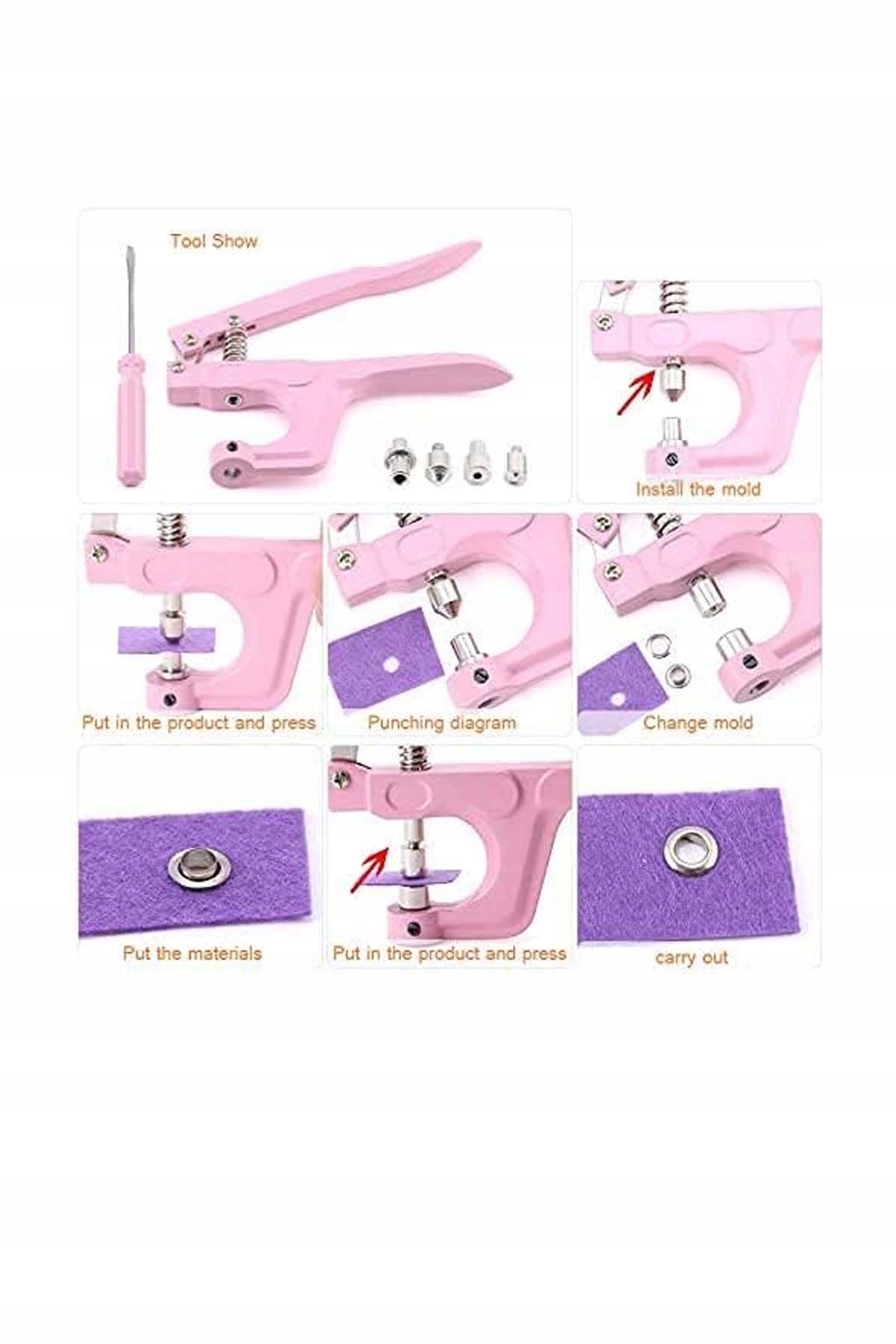 Tool Show

Install the mold

Put in the product and press

Punching diagram

Change mold

Put the materials

Put in the product and press

carry out