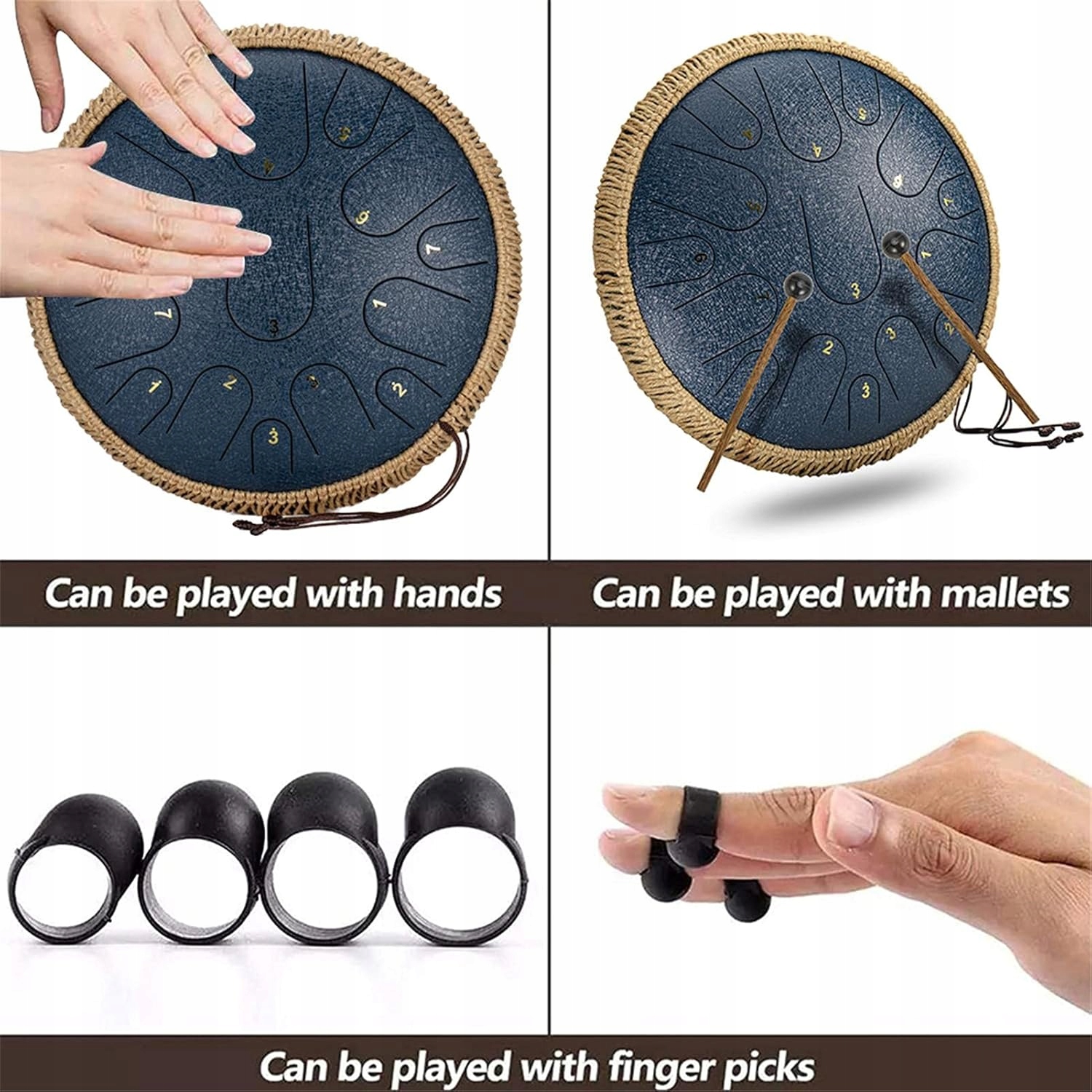 Can be played with hands

Can be played with mallets

Can be played with finger picks