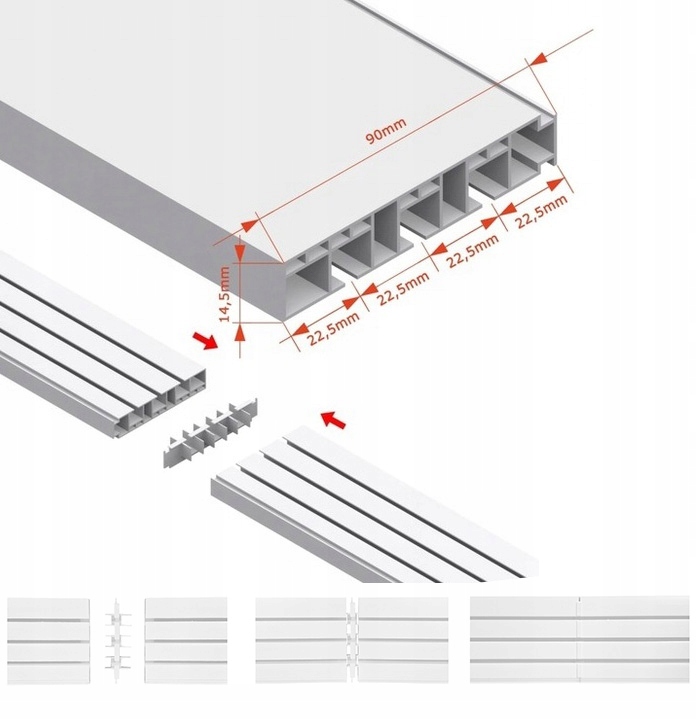 90mm

14,5mm

22,5mm

22,5mm

22,5mm

22,5mm