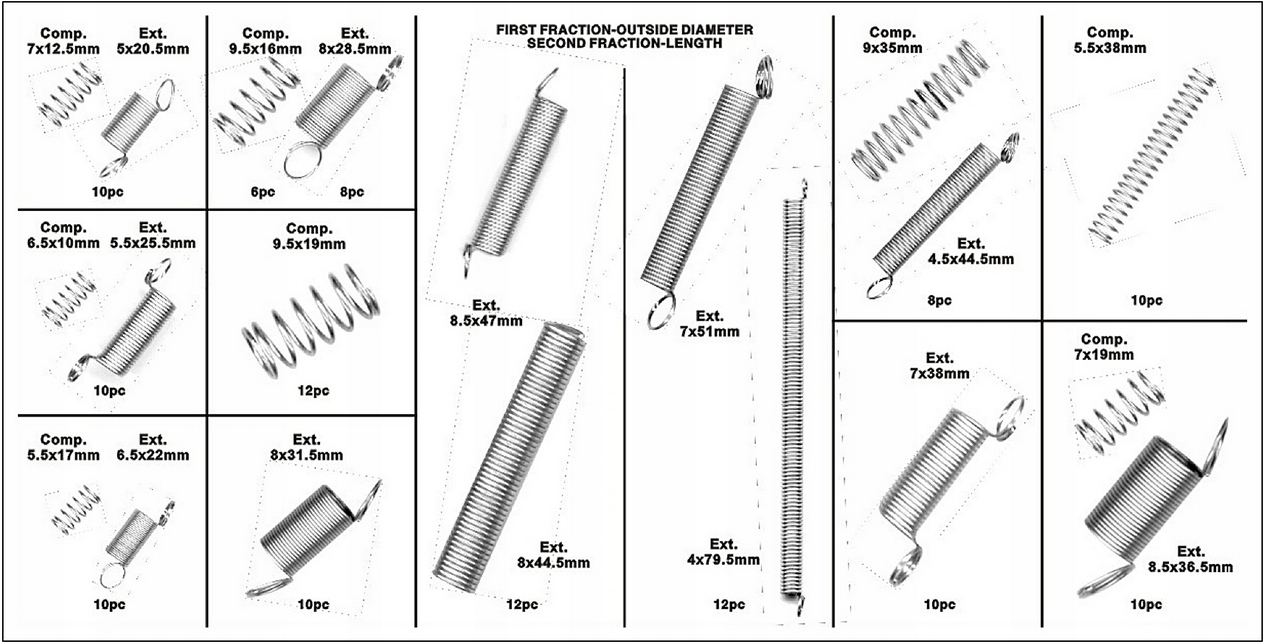 Comp.
7x12.5mm

Ext.
5x20.5mm

10pc

Comp.
9.5x16mm

Ext.
8x28.5mm

6pc

8pc

Comp.
6.5x10mm

Ext.
5.5x25.5mm

10pc

Comp.
9.5x19mm

12pc

Comp.
5.5x17mm

Ext.
6.5x22mm

10pc

Ext.
8x31.5mm

10pc

FIRST FRACTION-OUTSIDE DIAMETER
SECOND FRACTION-LENGTH

Ext.
8.5x47mm

Ext.
8x44.5mm

12pc

Ext.
7x51mm

Ext.
4x79.5mm

12pc

Comp.
9x35mm

Ext.
4.5x44.5mm

8pc

Comp.
5.5x38mm

10pc

Ext.
7x38mm

10pc

Comp.
7x19mm

Ext.
8.5x36.5mm

10pc