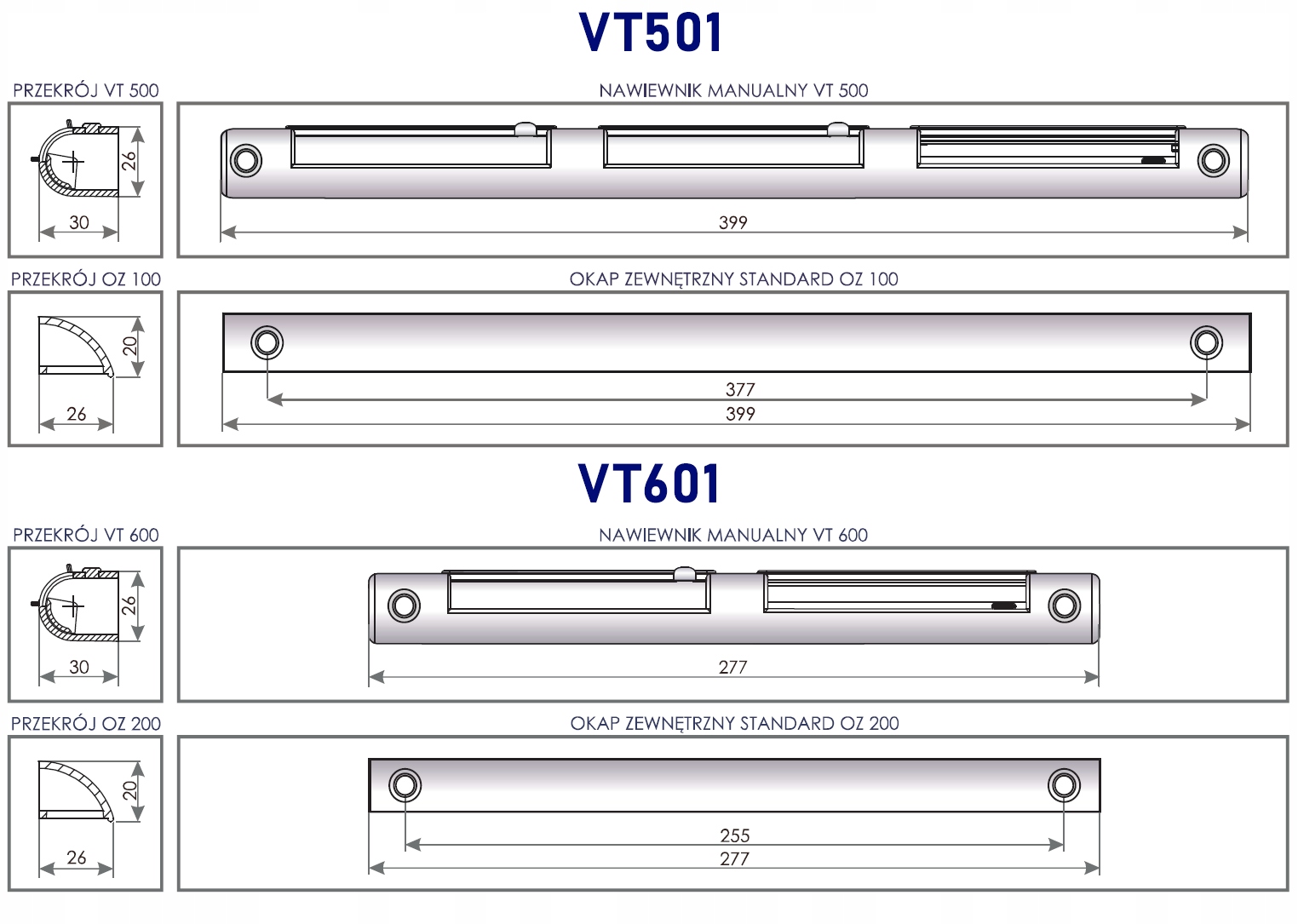 VT501

PRZEKRÓJ VT 500

26

30

NAWIEWNIK MANUALNY VT 500

399

PRZEKRÓJ OZ 100

20

26

OKAP ZEWNĘTRZNY STANDARD OZ 100

377

399

VT601

PRZEKRÓJ VT 600

26

30

NAWIEWNIK MANUALNY VT 600

277

PRZEKRÓJ OZ 200

20

26

OKAP ZEWNĘTRZNY STANDARD OZ 200

255

277