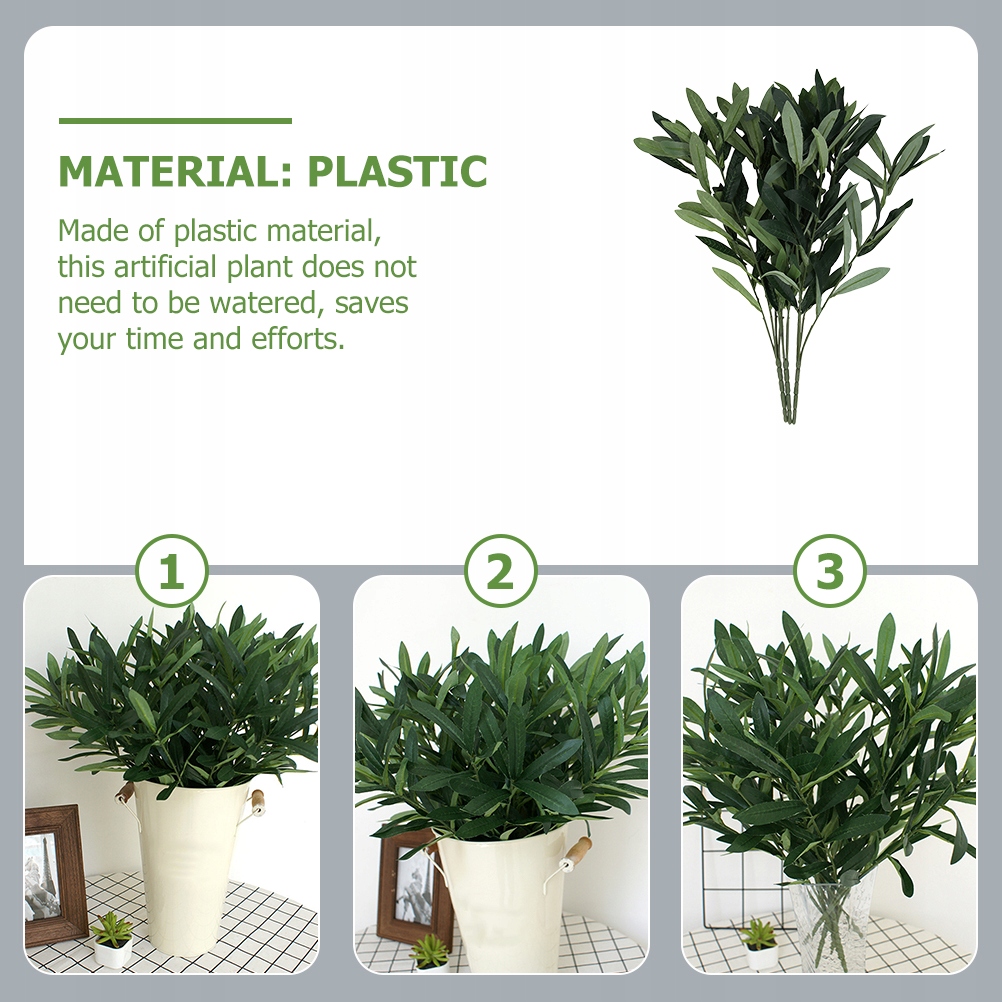 MATERIAL: PLASTIC

Made of plastic material, this artificial plant does not need to be watered, saves your time and efforts.

1

2

3