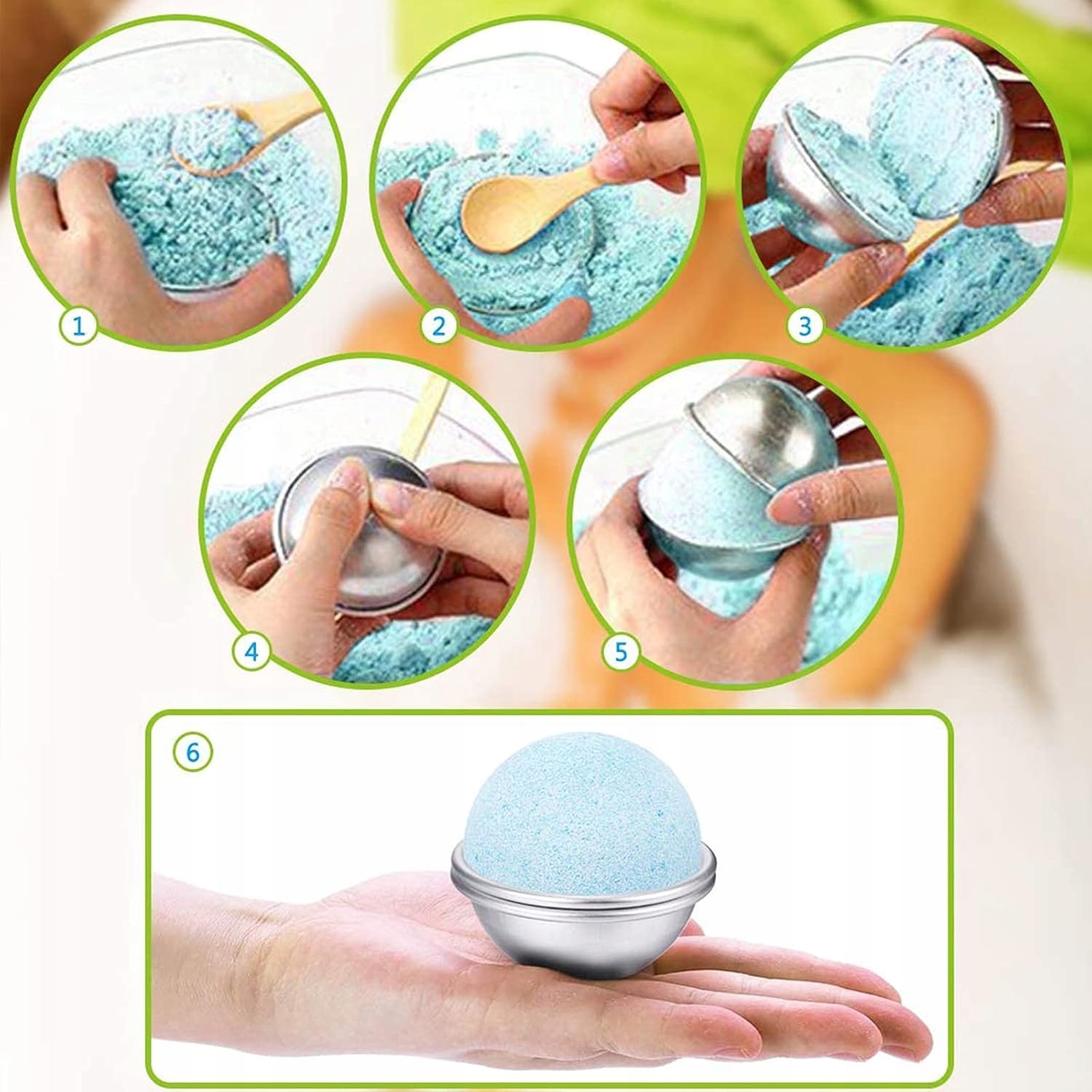 1
2
3
4
5
6