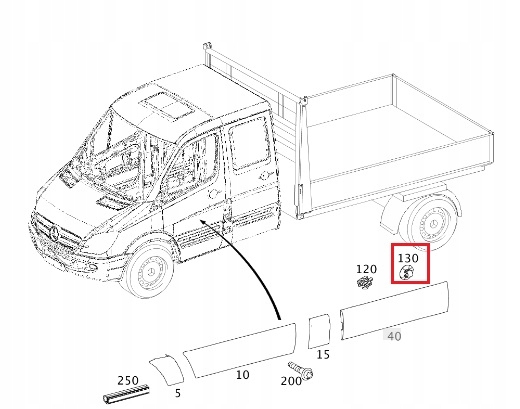 130
120
40
15
10
200
250
5