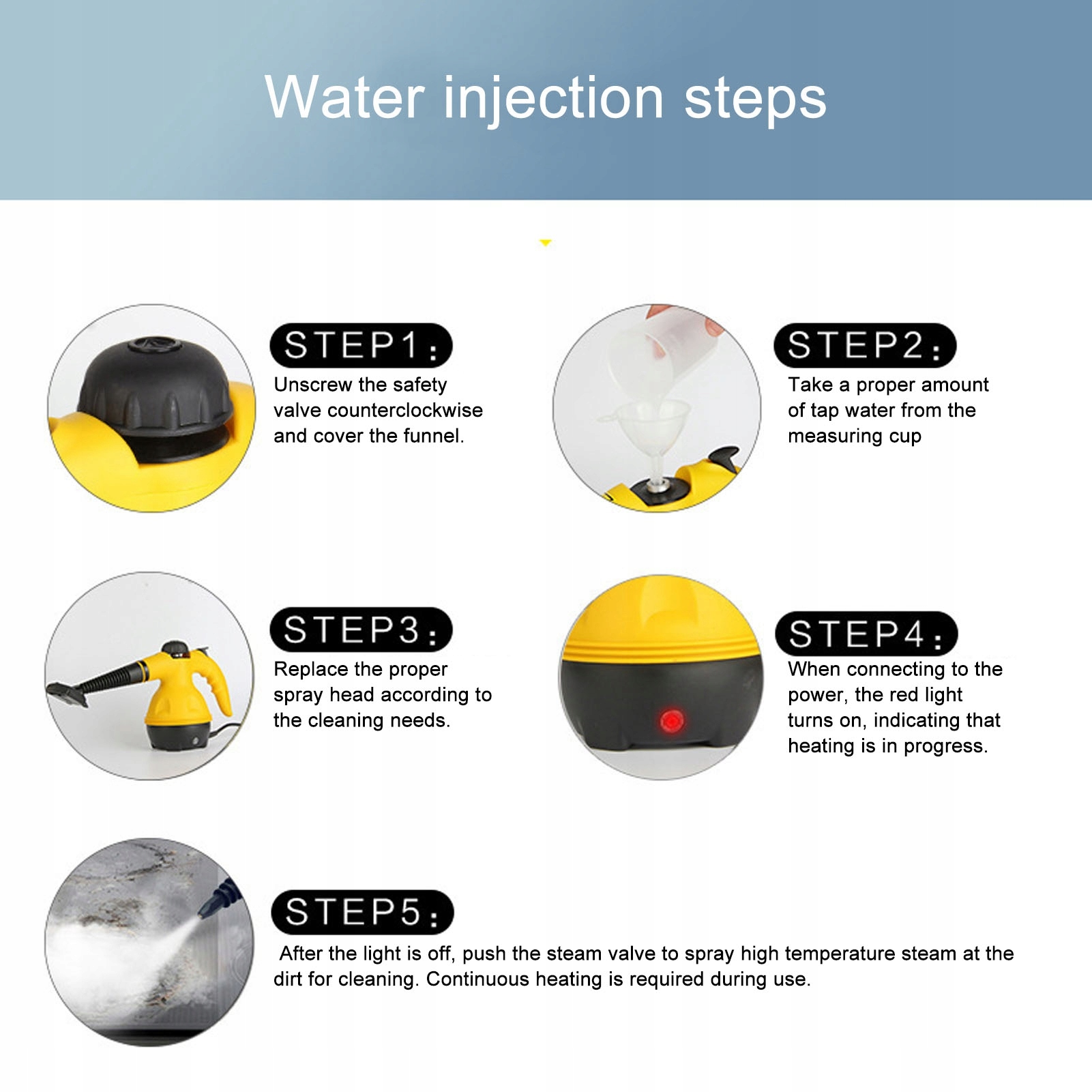 Water injection steps

STEP1:
Unscrew the safety valve counterclockwise and cover the funnel.

STEP2:
Take a proper amount of tap water from the measuring cup

STEP3:
Replace the proper spray head according to the cleaning needs.

STEP4:
When connecting to the power, the red light turns on, indicating that heating is in progress.

STEP5:
After the light is off, push the steam valve to spray high temperature steam at the dirt for cleaning. Continuous heating is required during use.