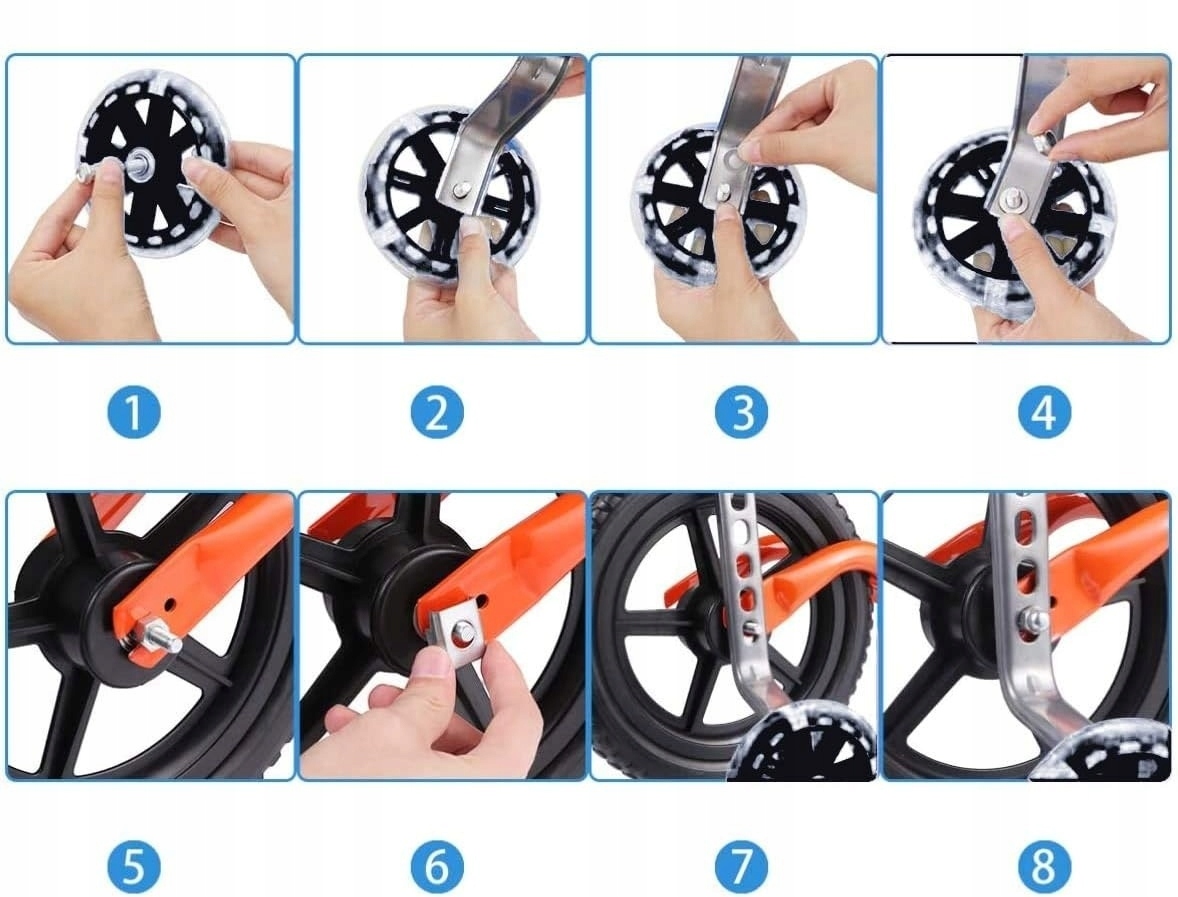 1

2

3

4

5

6

7

8