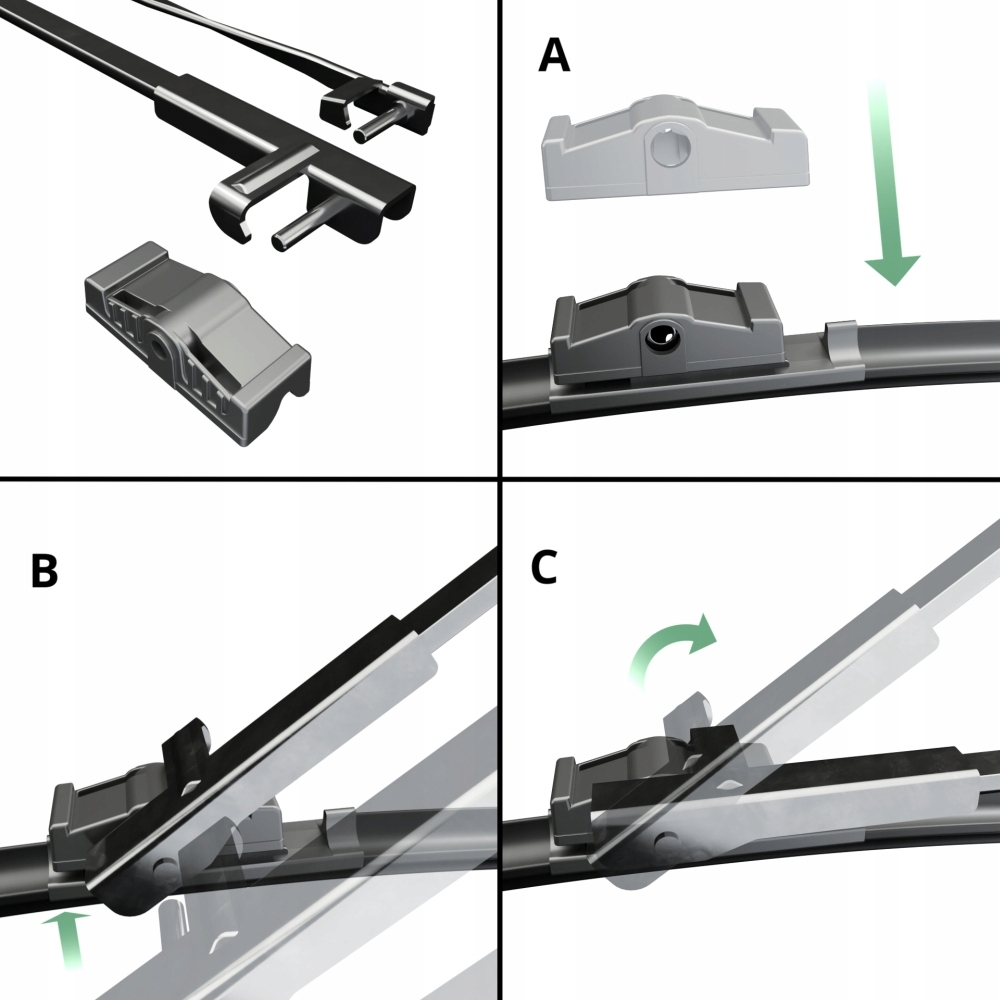 A

B

C