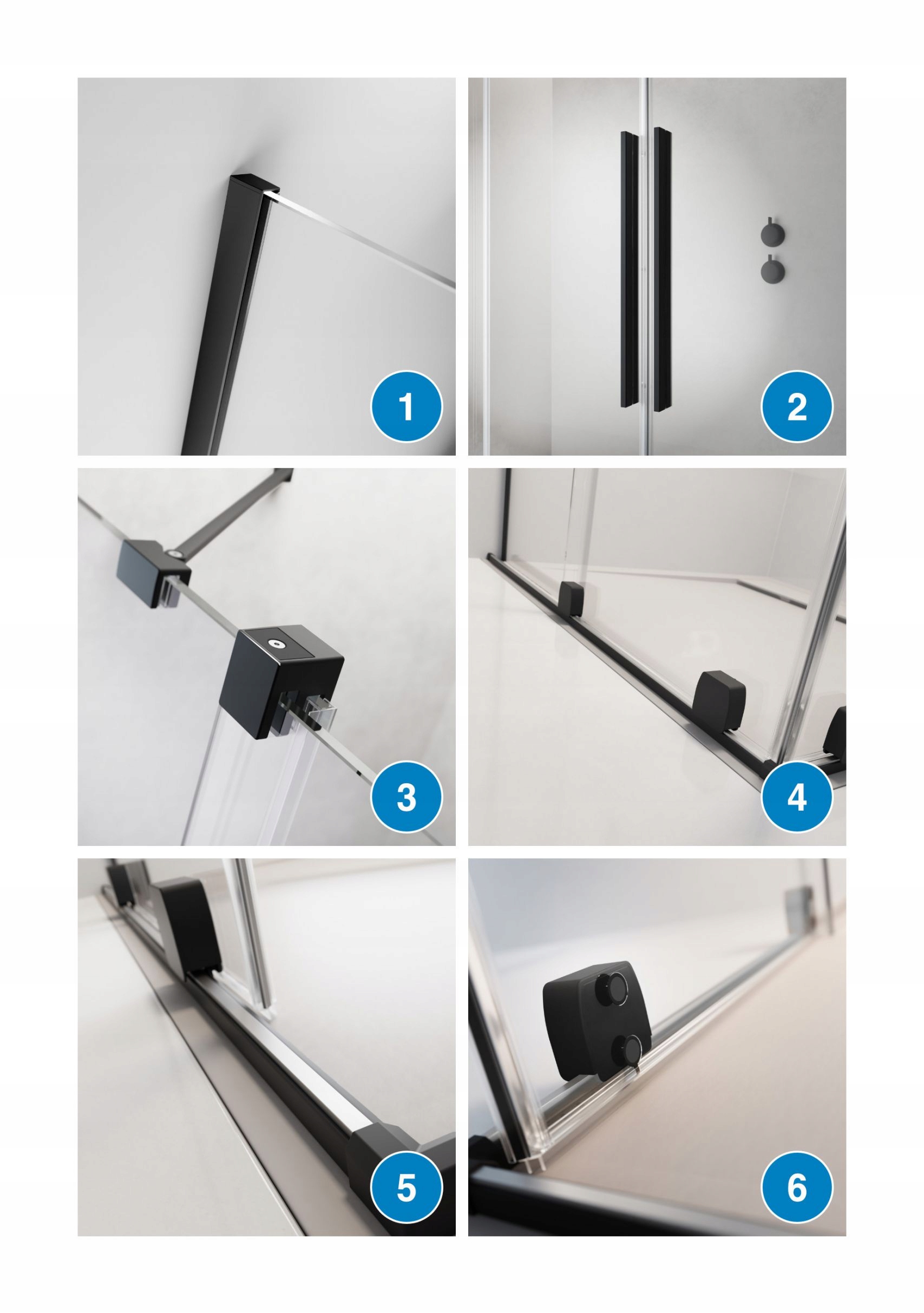 1

2

3

4

5

6