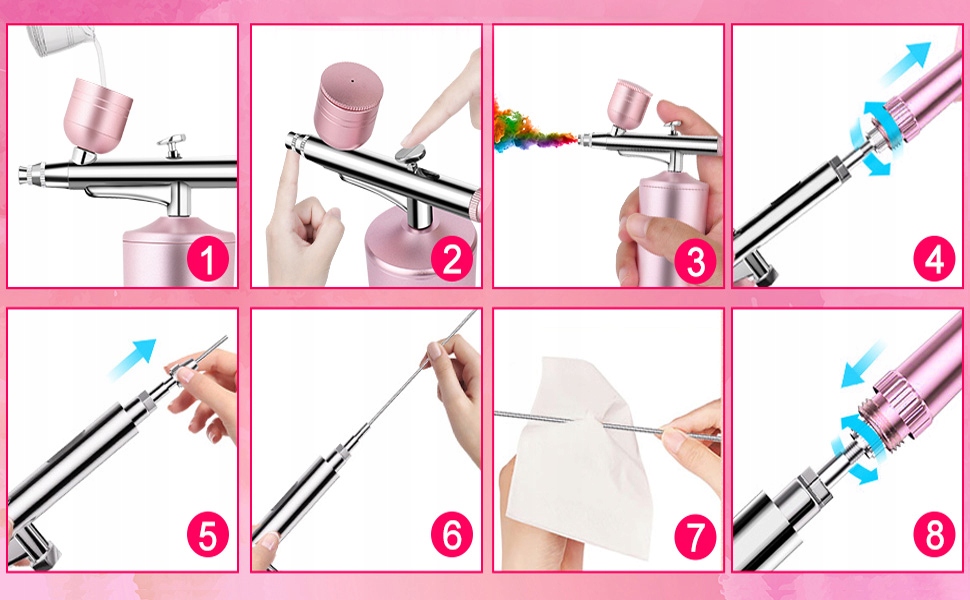 1
2
3
4
5
6
7
8