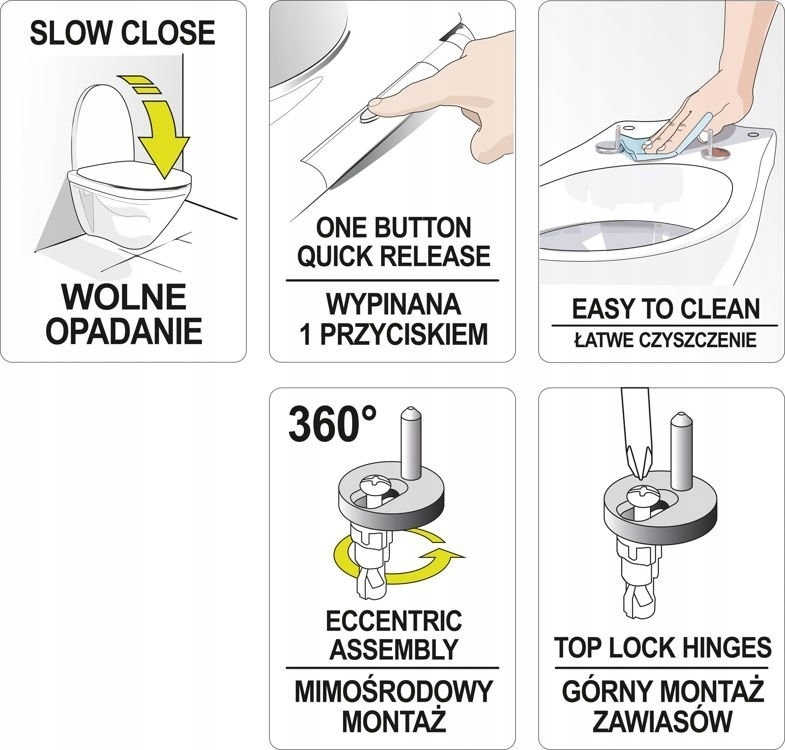 SLOW CLOSE

WOLNE OPADANIE

ONE BUTTON QUICK RELEASE

WYPINANA 1 PRZYCISKIEM

EASY TO CLEAN

ŁATWE CZYSZCZENIE

360°

ECCENTRIC ASSEMBLY

MIMOŚRODOWY MONTAŻ

TOP LOCK HINGES

GÓRNY MONTAŻ ZAWIASÓW