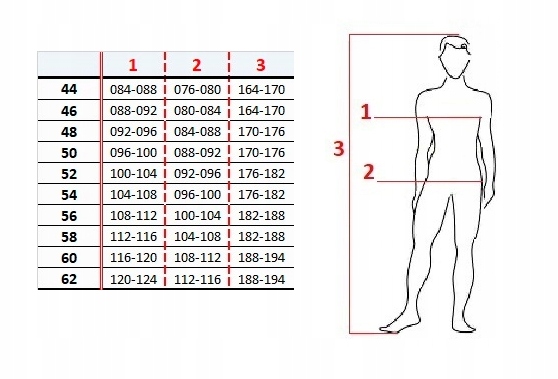 | | 1 | 2 | 3 |
|---|---|---|---|
| 44 | 084-088 | 076-080 | 164-170 |
| 46 | 088-092 | 080-084 | 164-170 |
| 48 | 092-096 | 084-088 | 170-176 |
| 50 | 096-100 | 088-092 | 170-176 |
| 52 | 100-104 | 092-096 | 176-182 |
| 54 | 104-108 | 096-100 | 176-182 |
| 56 | 108-112 | 100-104 | 182-188 |
| 58 | 112-116 | 104-108 | 182-188 |
| 60 | 116-120 | 108-112 | 188-194 |
| 62 | 120-124 | 112-116 | 188-194 |

1
3
2