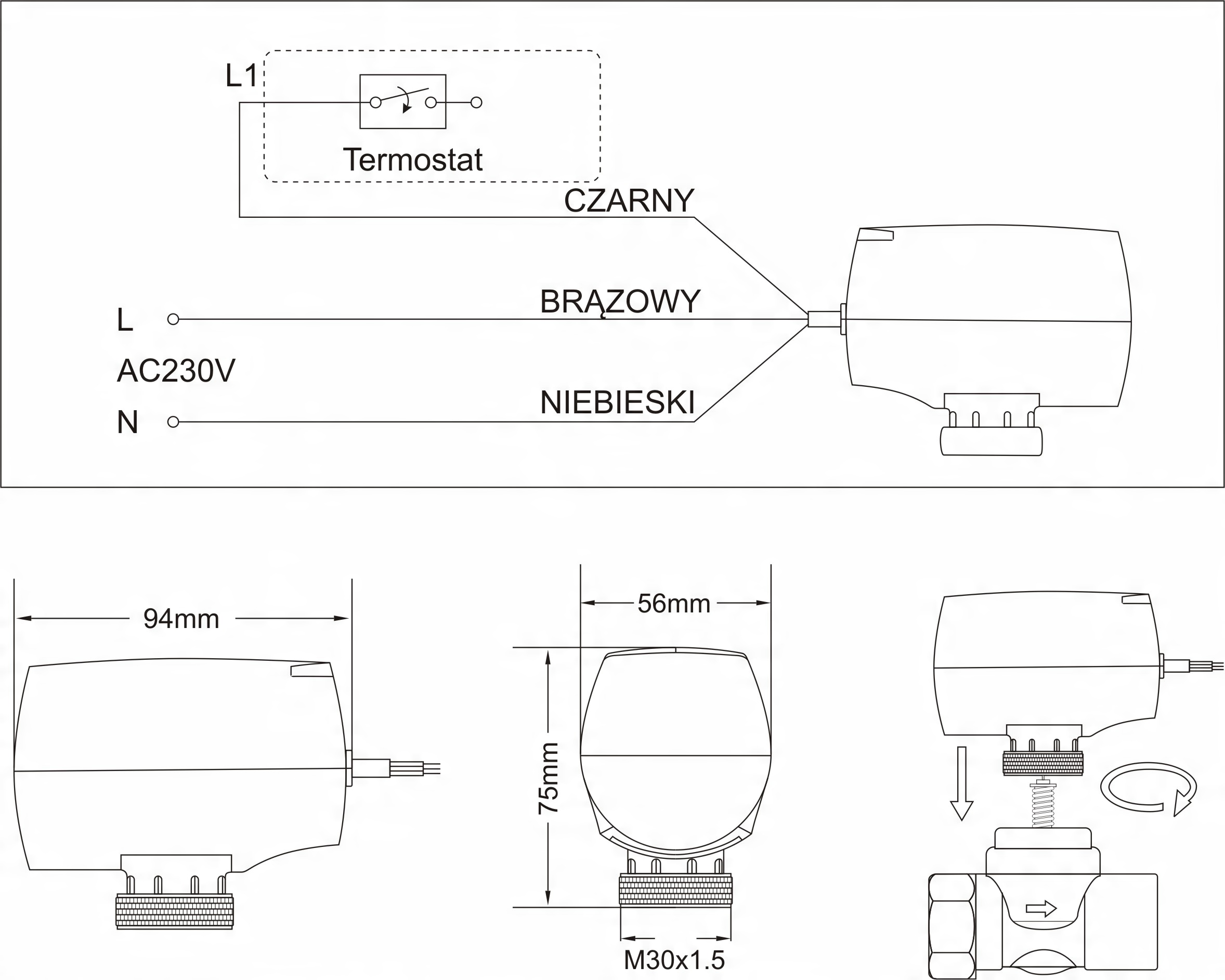 L1

Termostat

CZARNY

BRĄZOWY

L

AC230V

NIEBIESKI

N

94mm

56mm

75mm

M30x1.5