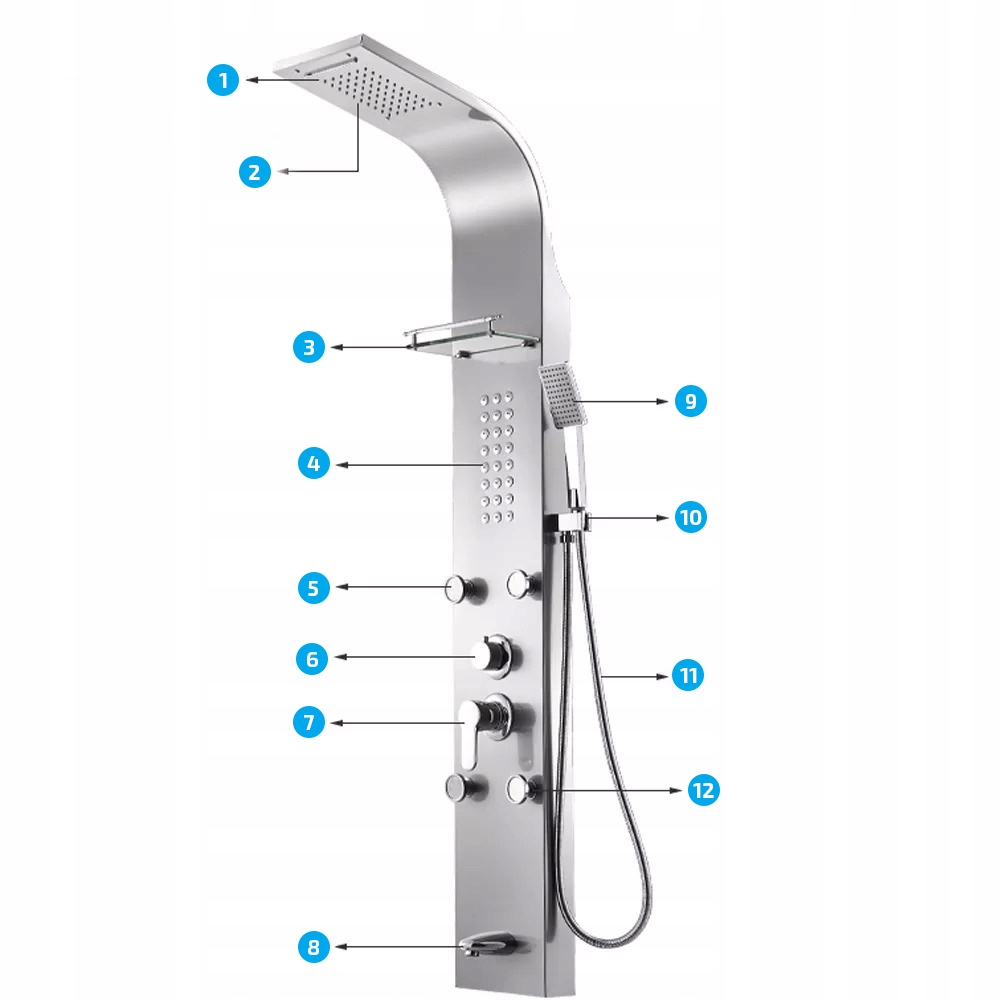 1
2
3
4
5
6
7
8
9
10
11
12