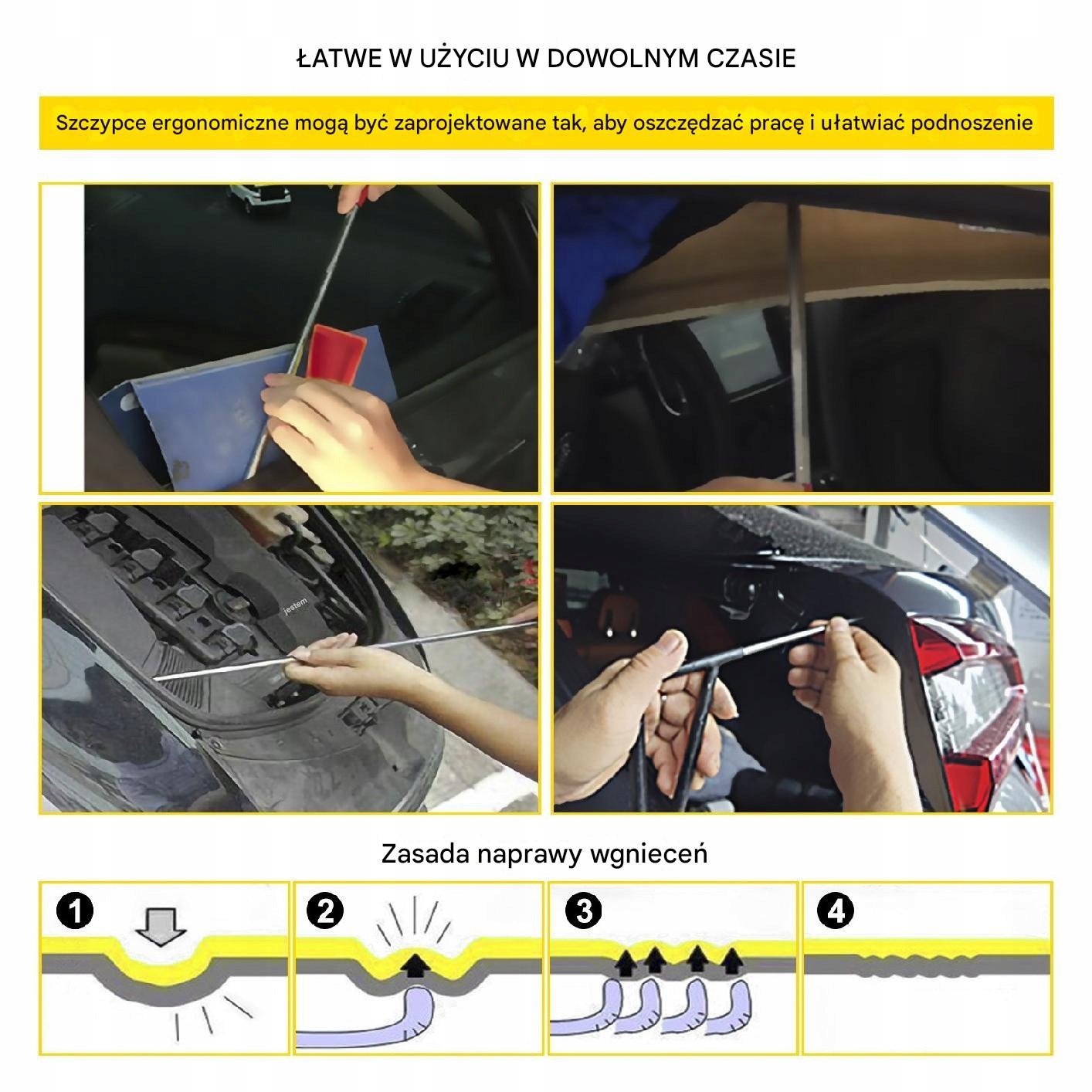 ŁATWE W UŻYCIU W DOWOLNYM CZASIE

Szczypce ergonomiczne mogą być zaprojektowane tak, aby oszczędzać pracę i ułatwiać podnoszenie

jestem

Zasada naprawy wgnieceń

1

2

3

4