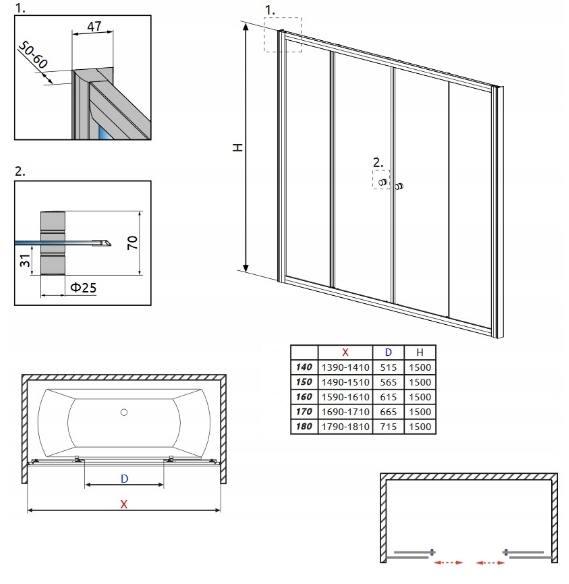 1.

47

50-60

2.

70

31

Φ25

1.

H

2.

| | X | D | H |
|---|---|---|---|
| 140 | 1390-1410 | 515 | 1500 |
| 150 | 1490-1510 | 565 | 1500 |
| 160 | 1590-1610 | 615 | 1500 |
| 170 | 1690-1710 | 665 | 1500 |
| 180 | 1790-1810 | 715 | 1500 |

D

X